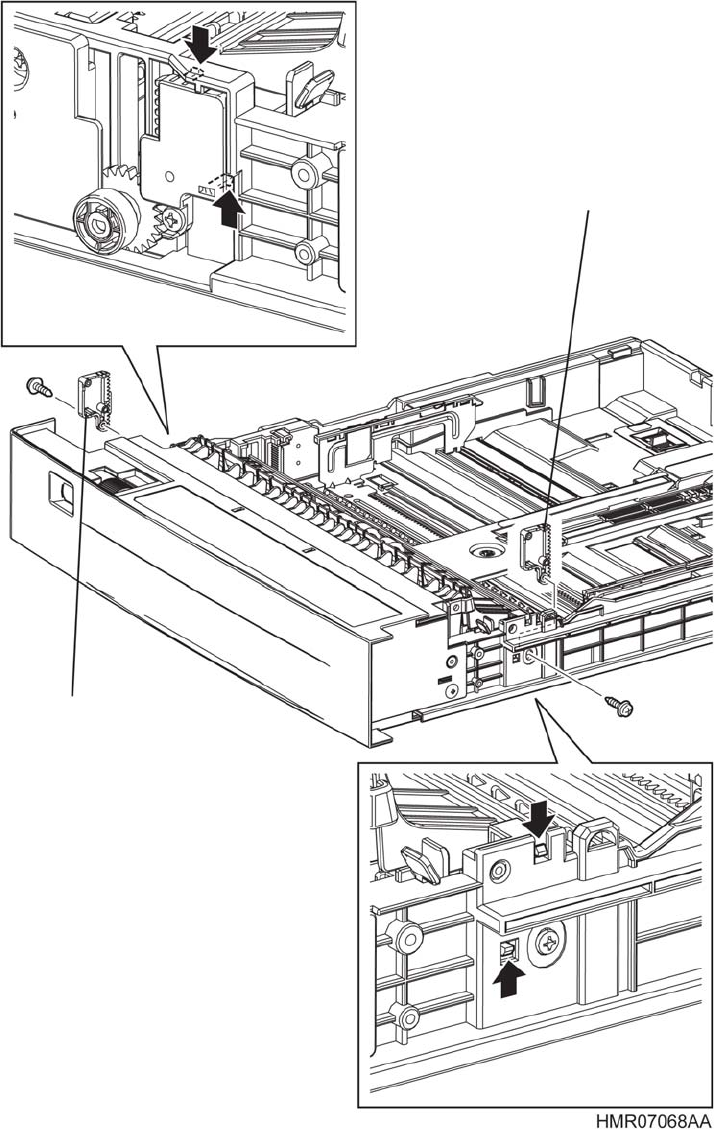 HMR07068AA