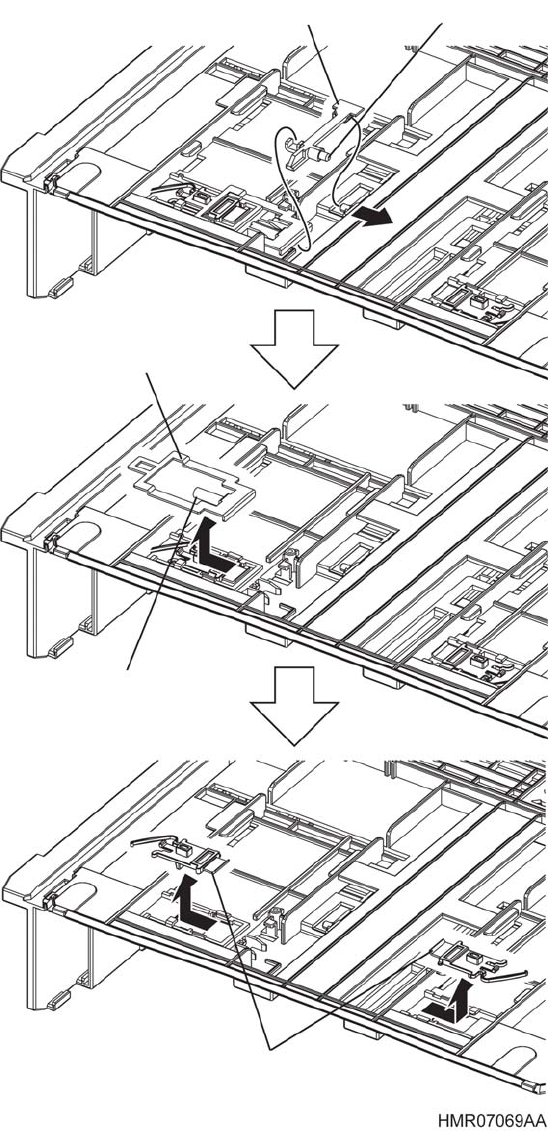 HMR07069AA