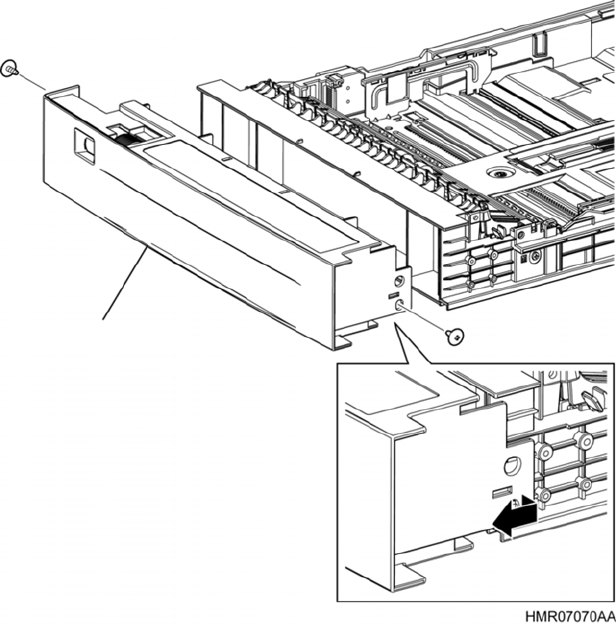 HMR07070AA