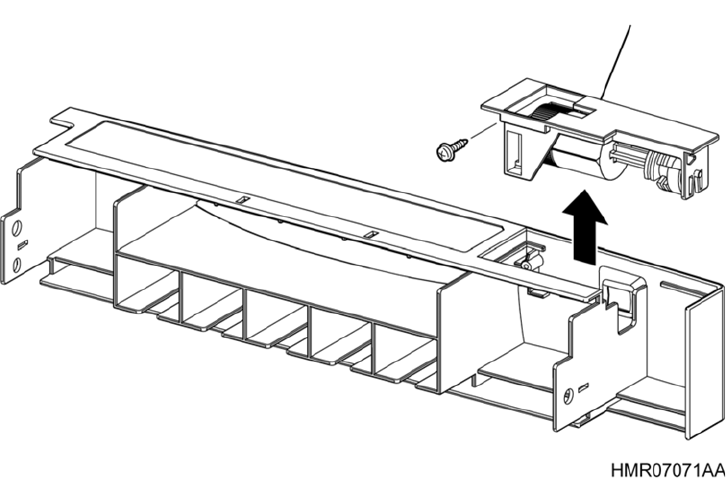 HMR07071AA