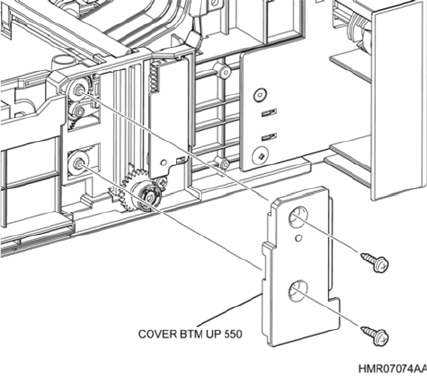 COVER BTM UP 550

HMR07074AA