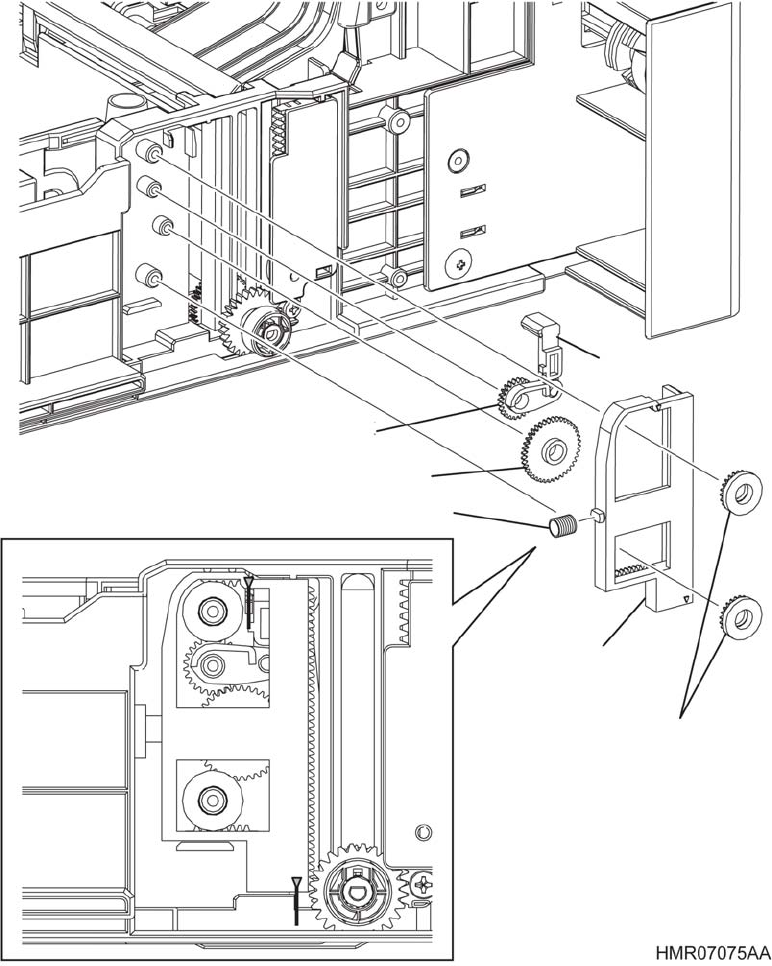 HMR07075AA