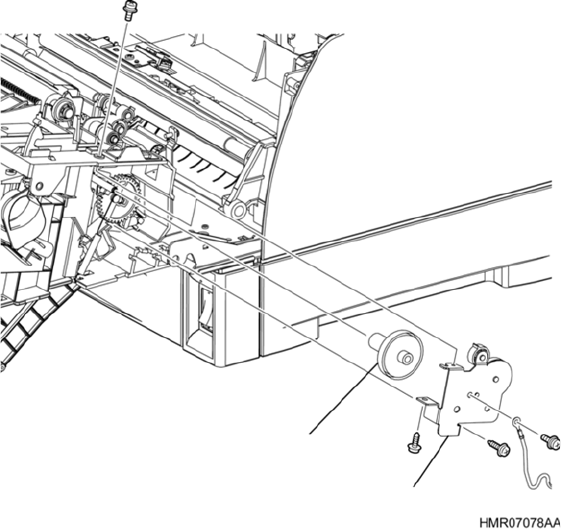 HMR07078AA