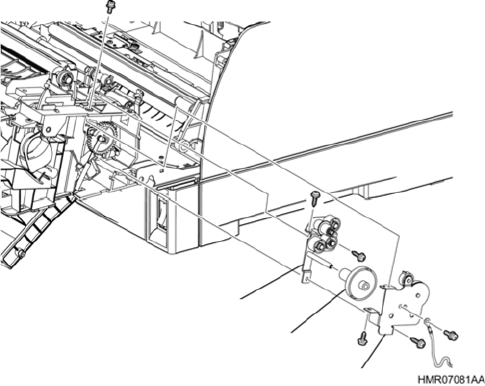 HMR07081AA