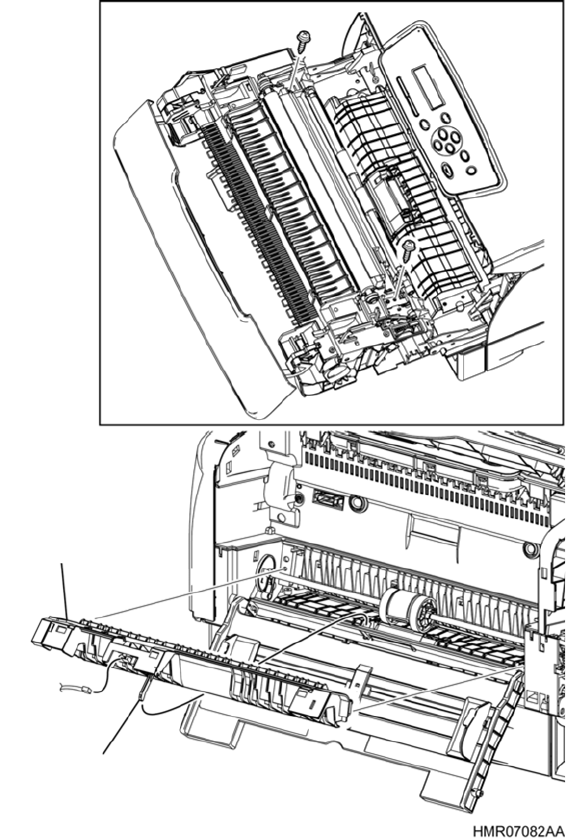 HMR07082AA