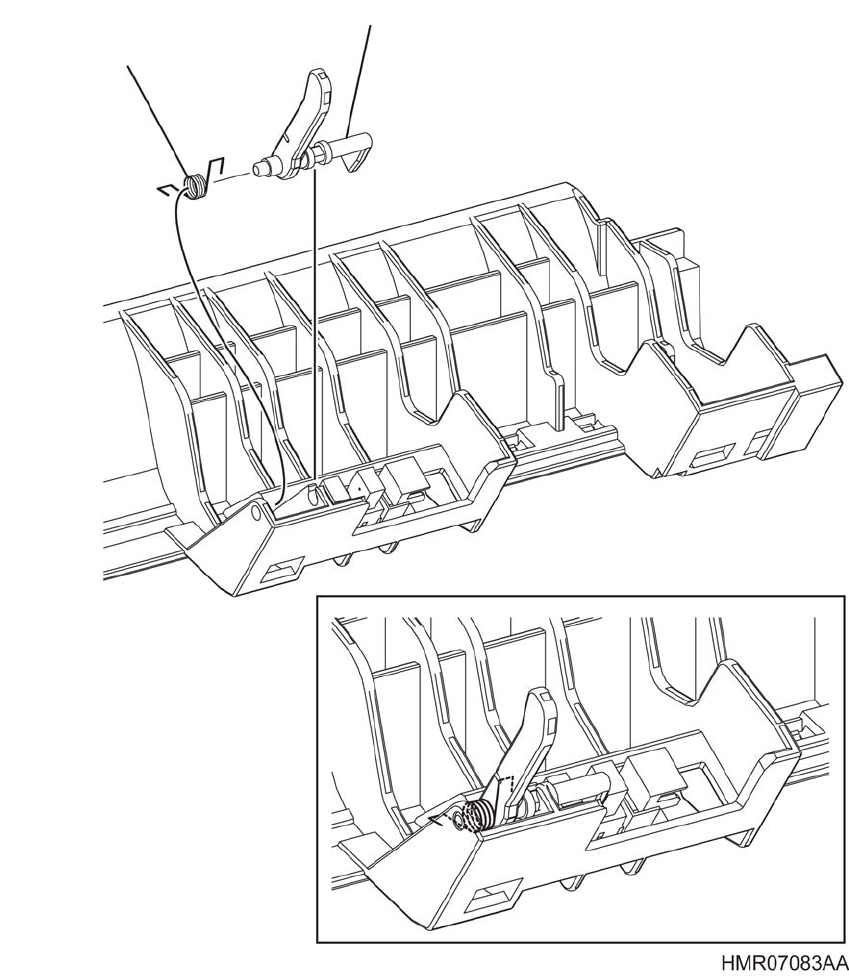 HMR07083AA