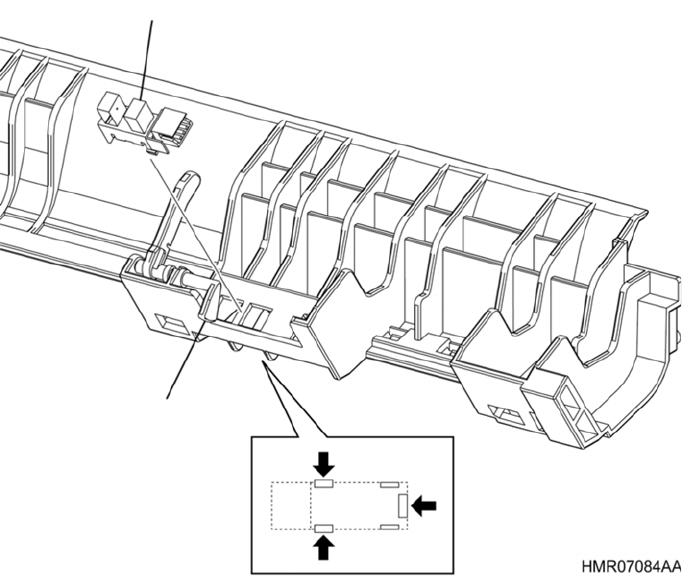 HMR07084AA