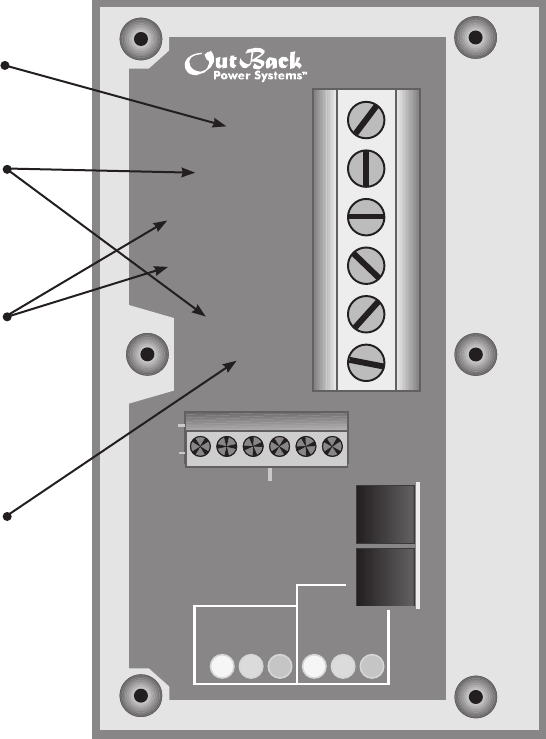 OutBack
Power Systems™