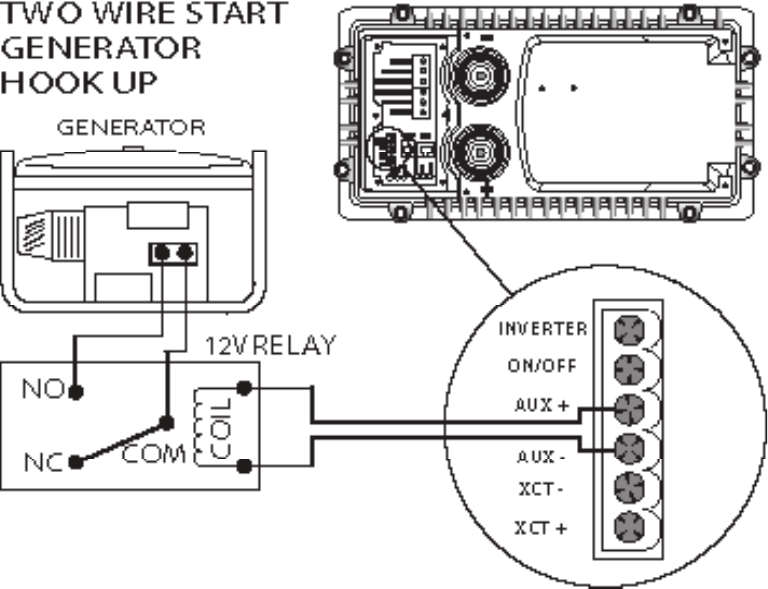 TWO WIRE START GENERATOR HOOK UP

GENERATOR

12V RELAY

NO

NC

COM

COIL

INVERTER

ON/OFF

AUX +

AUX -

XCT -

XCT +