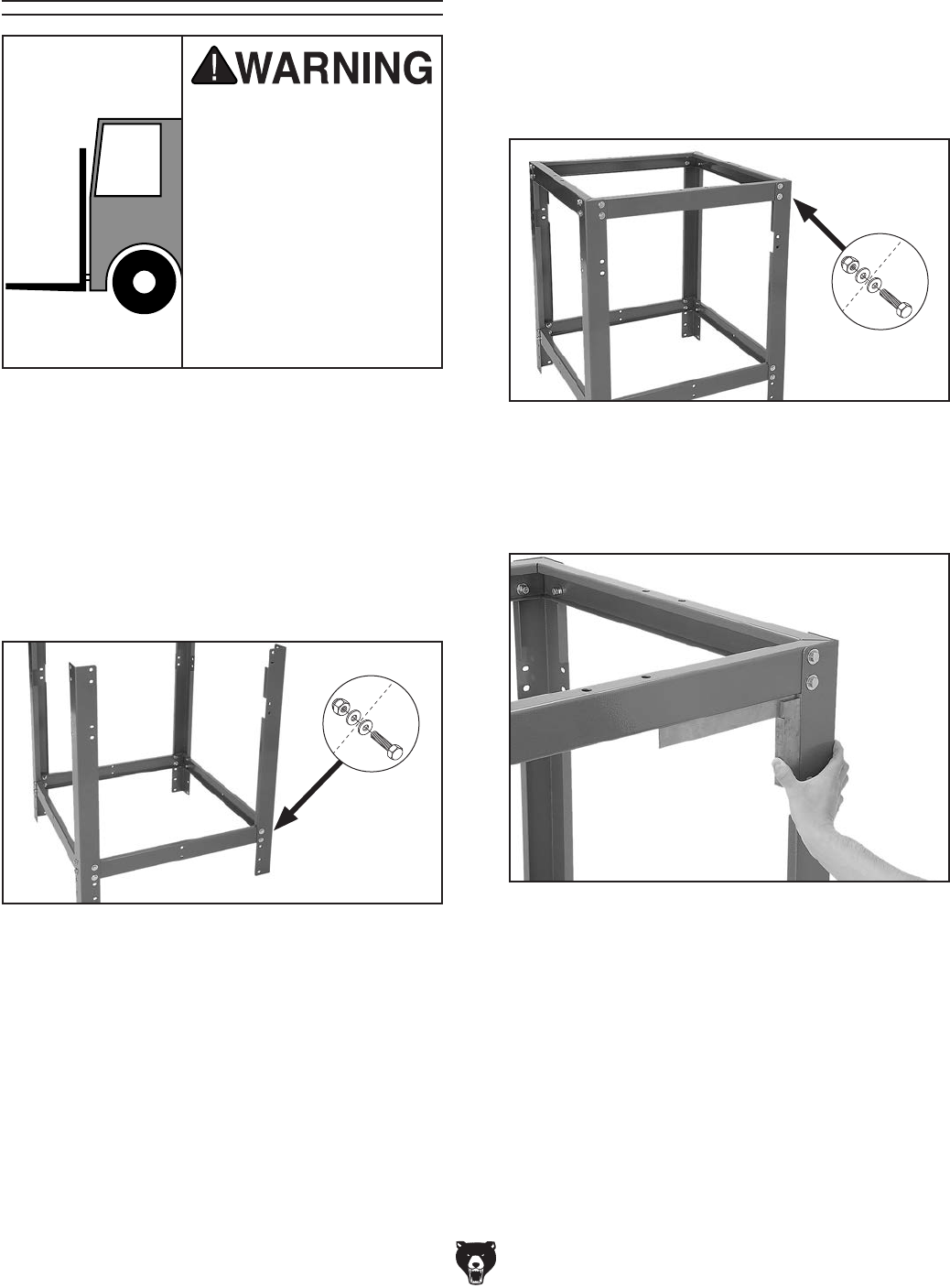 WARNING