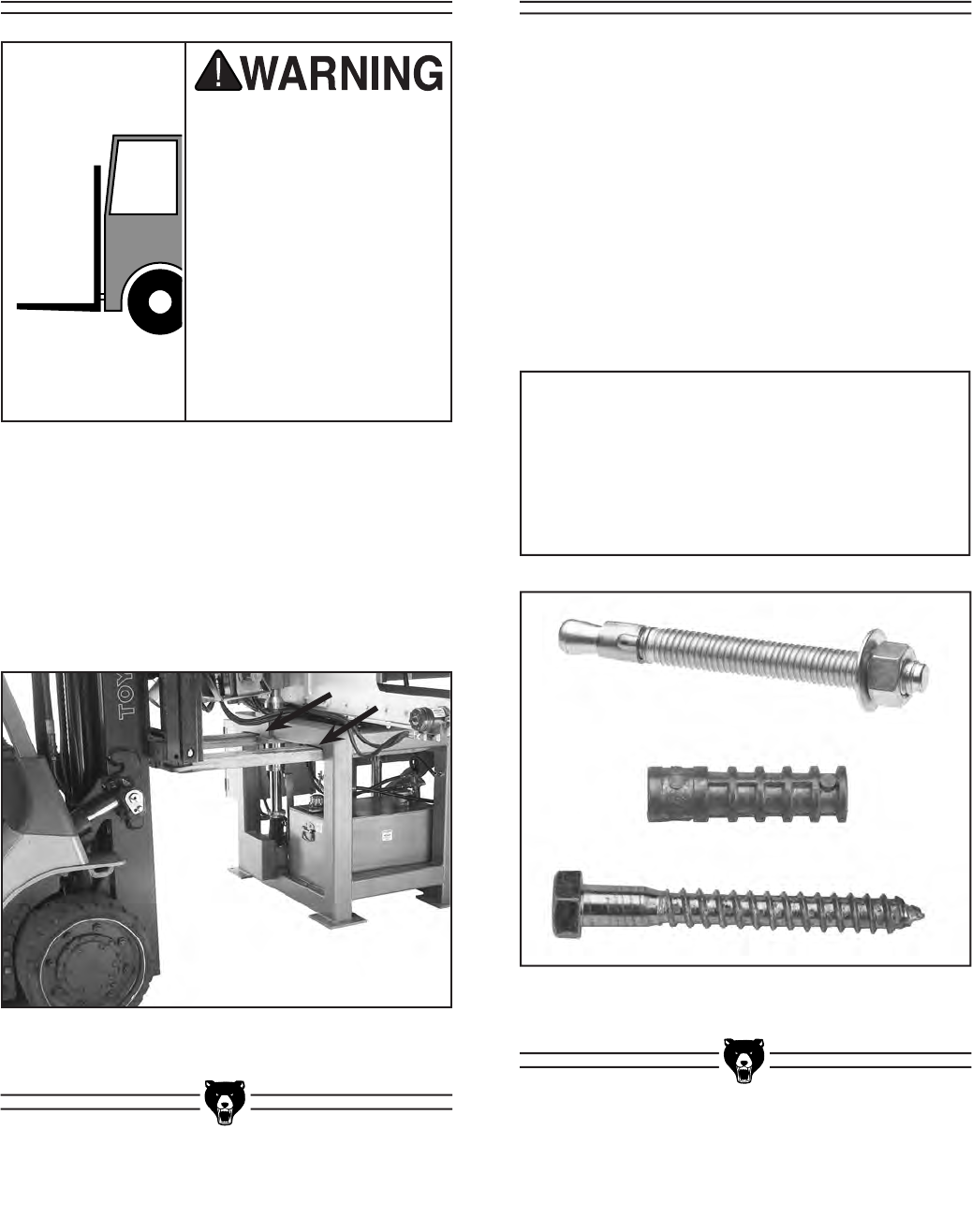 WARNING

TOY