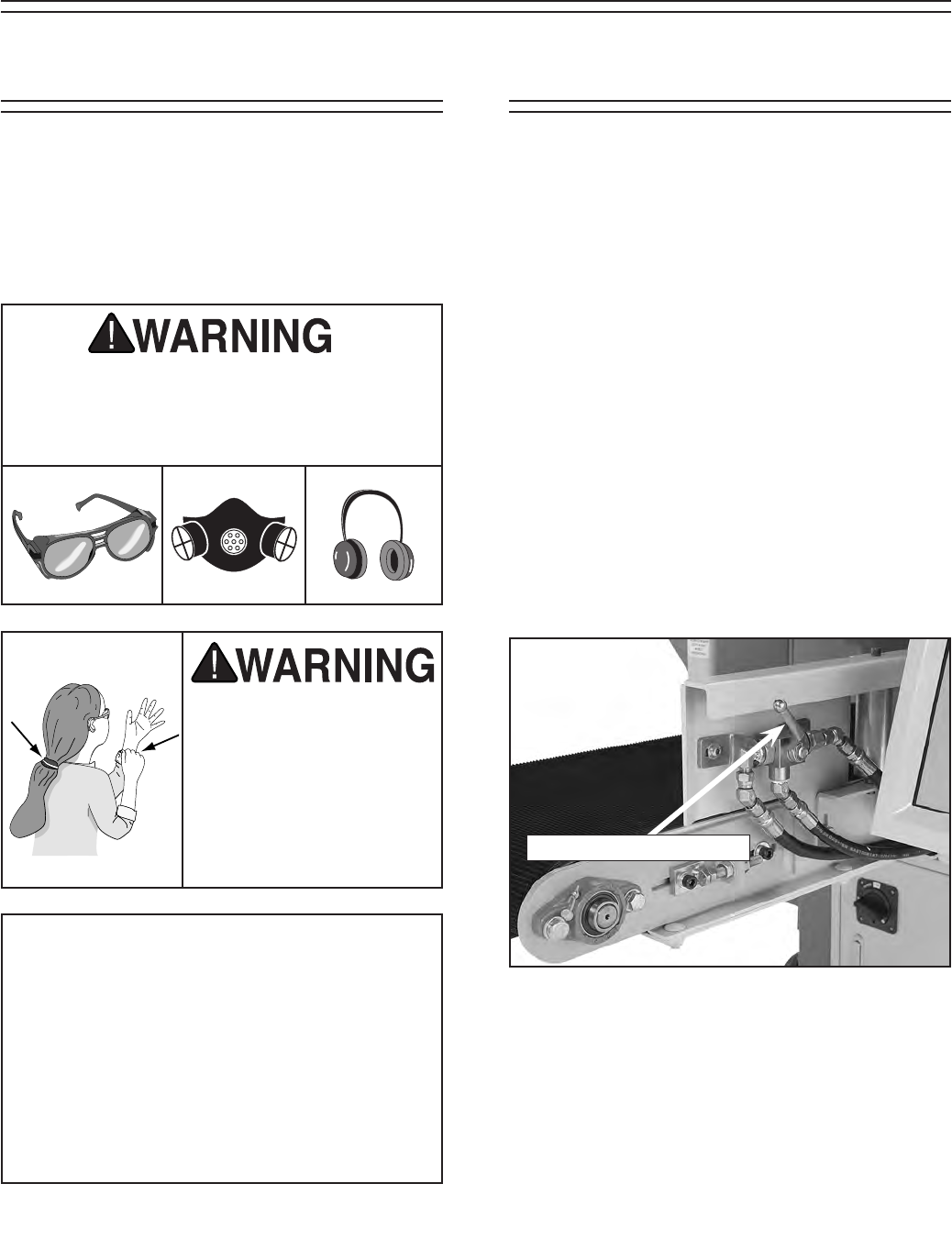 WARNING

WARNING