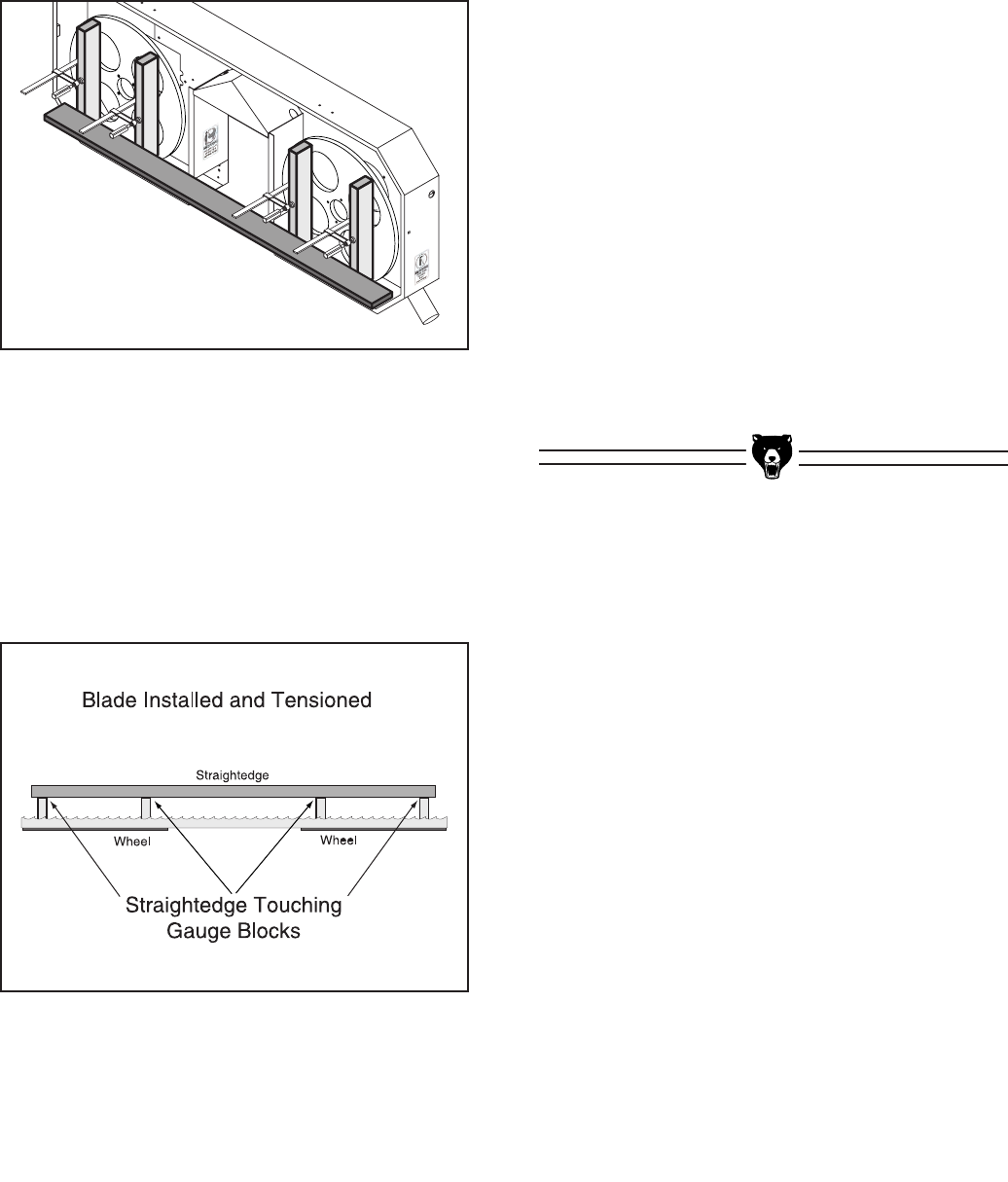 Blade Installed and Tensioned

Straightedge

Wheel

Wheel

Straightedge Touching Gauge Blocks