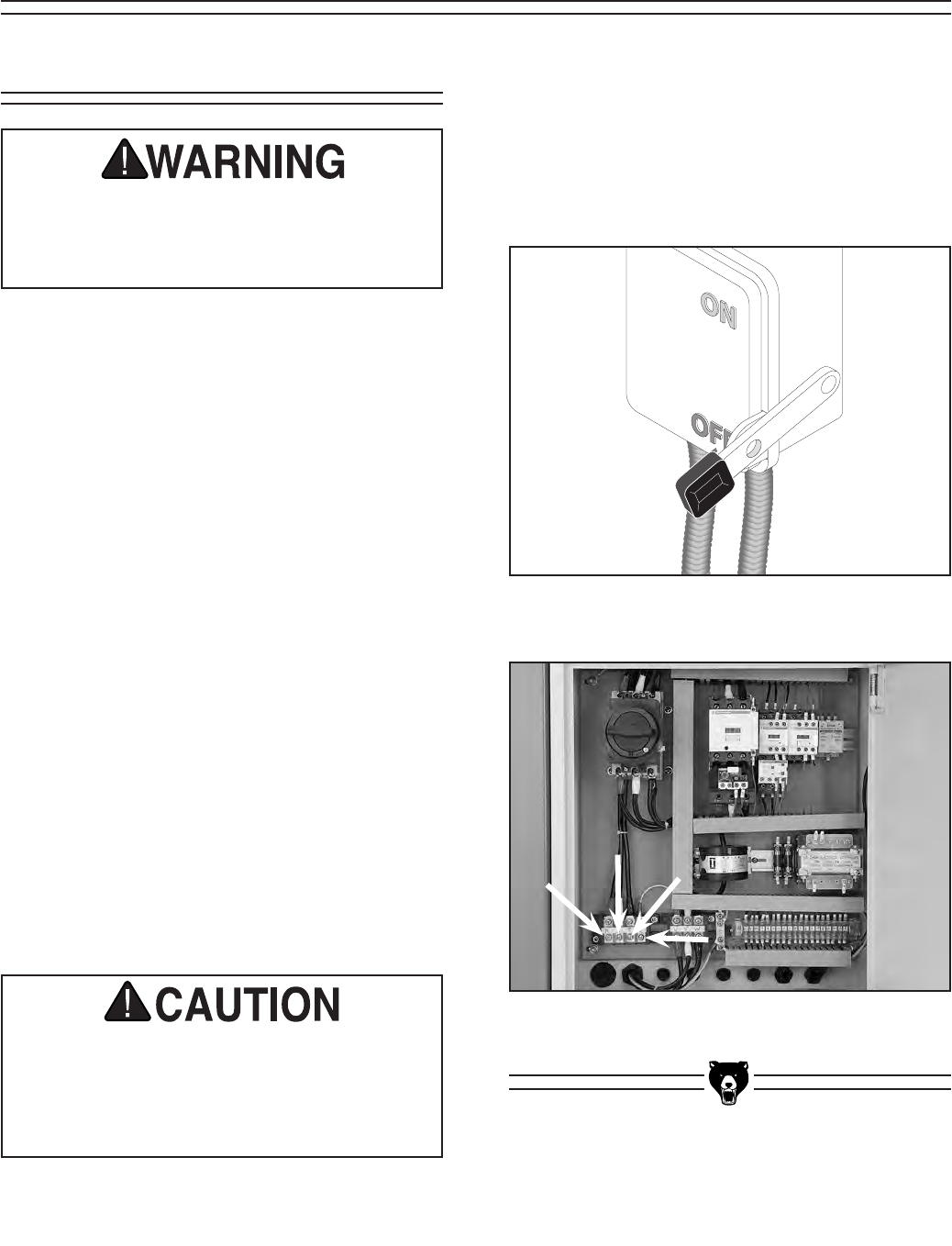 WARNING

ON

OFF

CAUTION