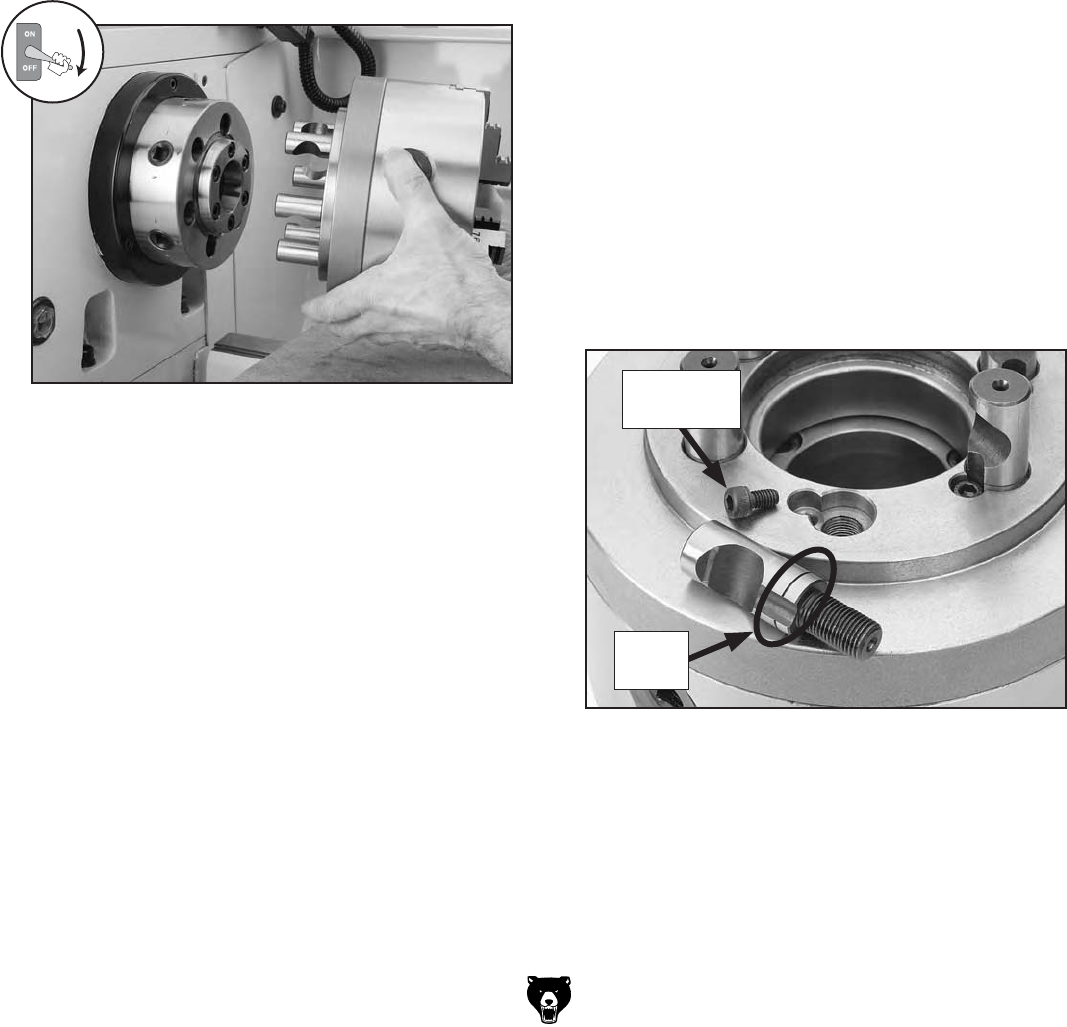 ON
OFF