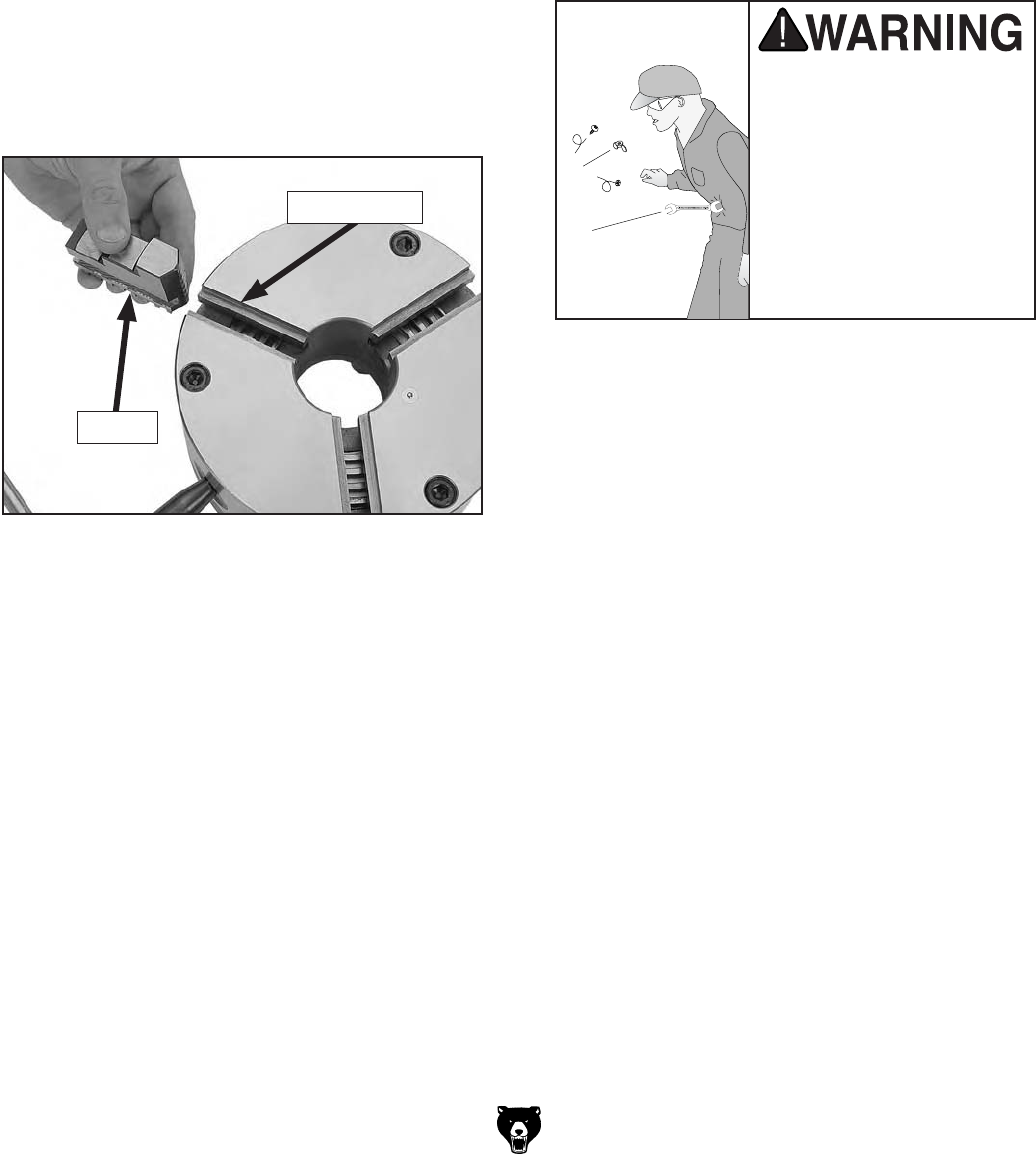 WARNING