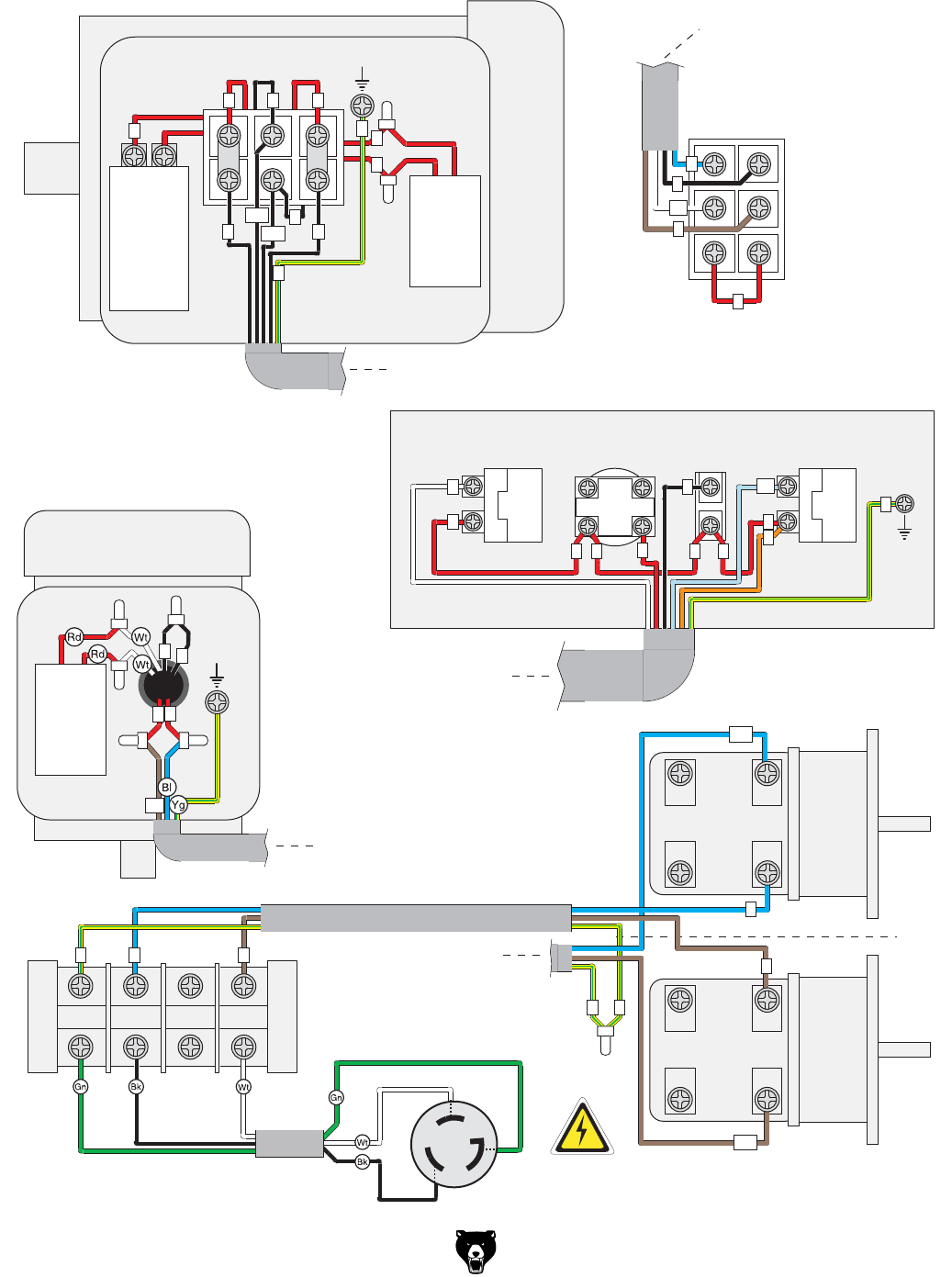 Rd
Wt
Rd
Wt
Bl
Yg
Gn
Bk
Wt
Gn
Wt
Bk