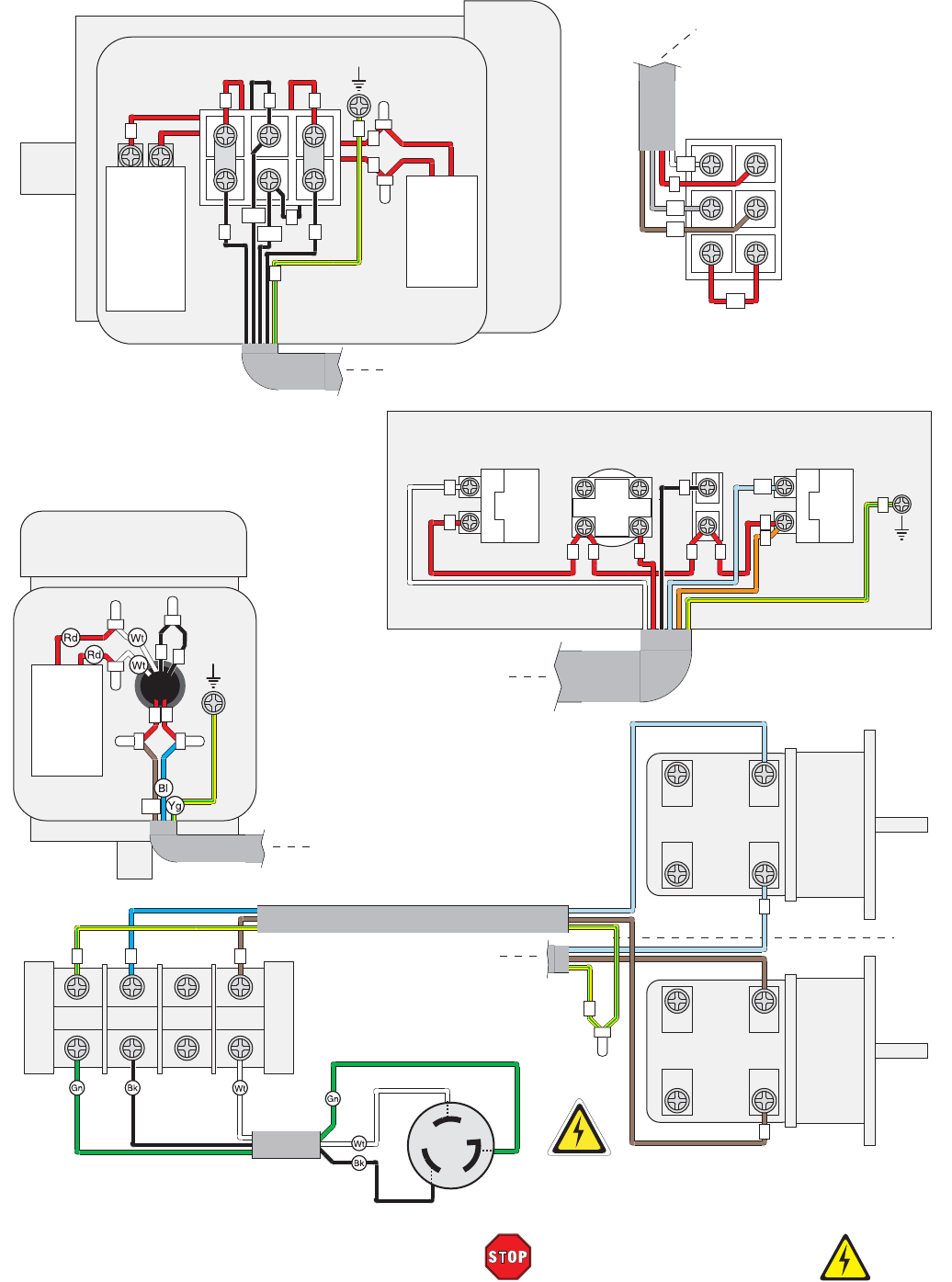 Rd
Wt
Rd
Wt
Bl
Yg
Gn
Bk
Wt
Gn
Wt
Bk
STOP