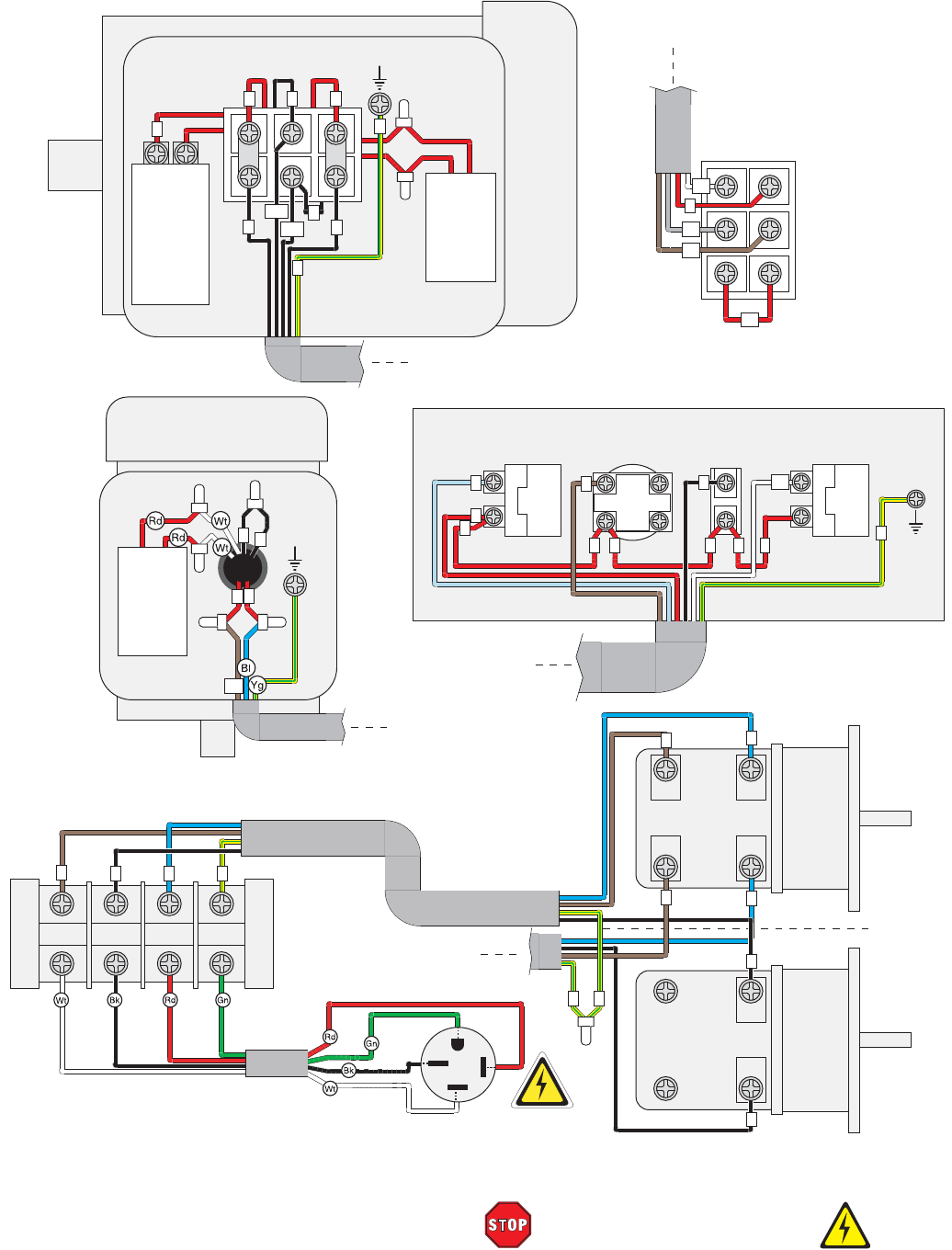 Rd
Rd
Wt
Wt
Bl
Yg
Wt
Bk
Rd
Gn
Rd
Gn
Bk
Wt
STOP