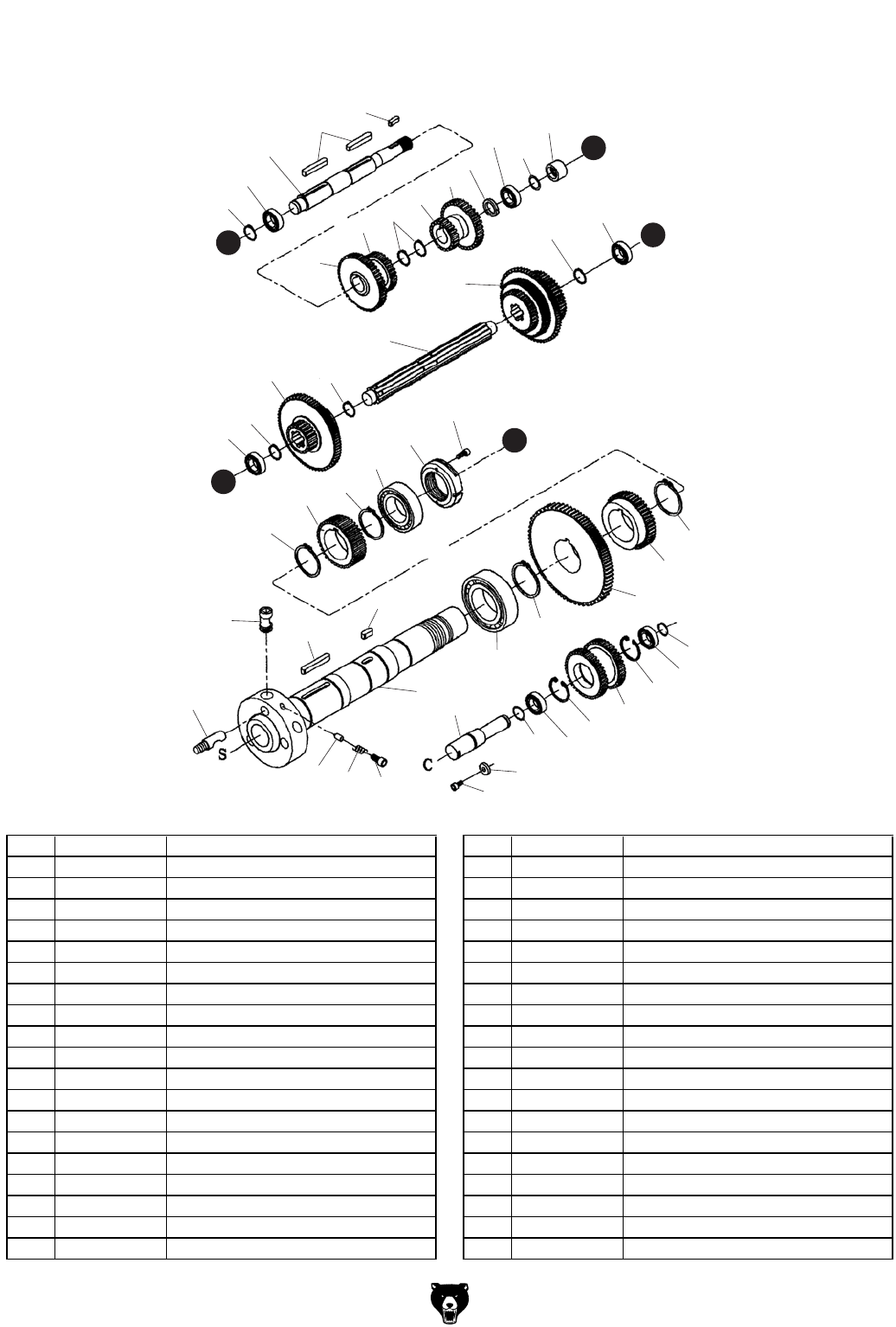 S

C