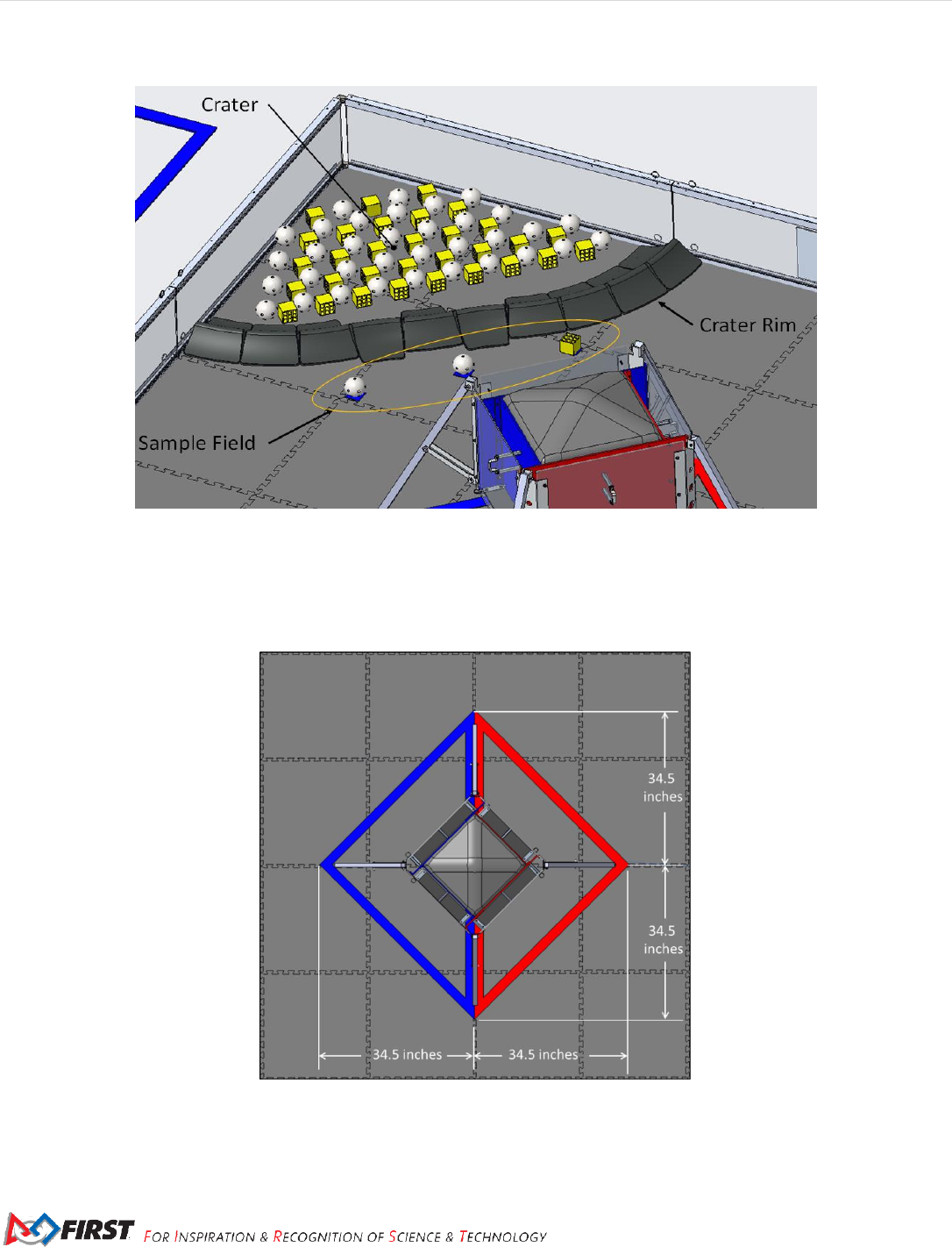 Crater

Crater Rim

Sample Field

34.5 inches

34.5 inches

34.5 inches

34.5 inches

FIRST FOR INSPIRATION & RECOGNITION OF SCIENCE & TECHNOLOGY