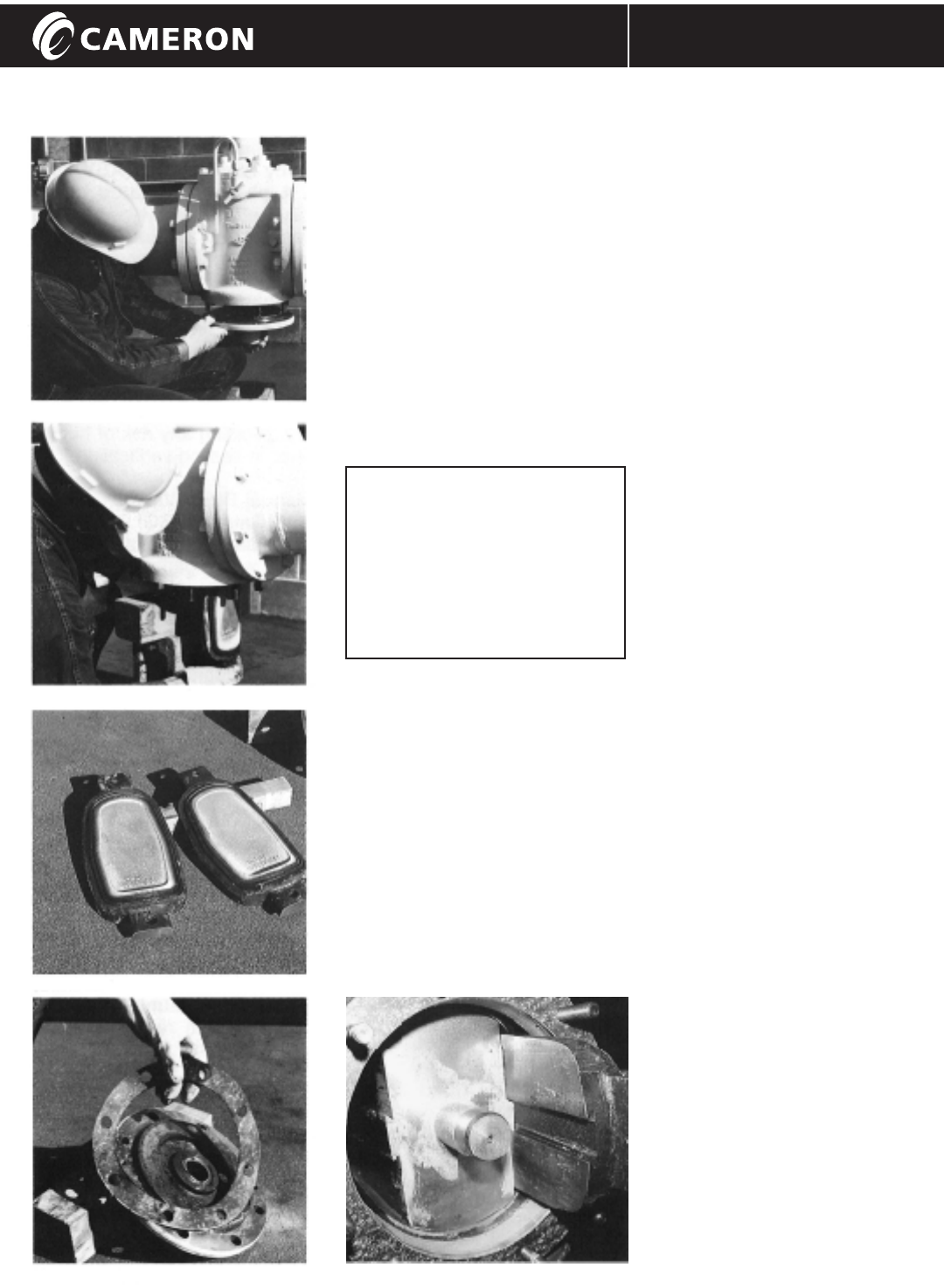 CAMERON