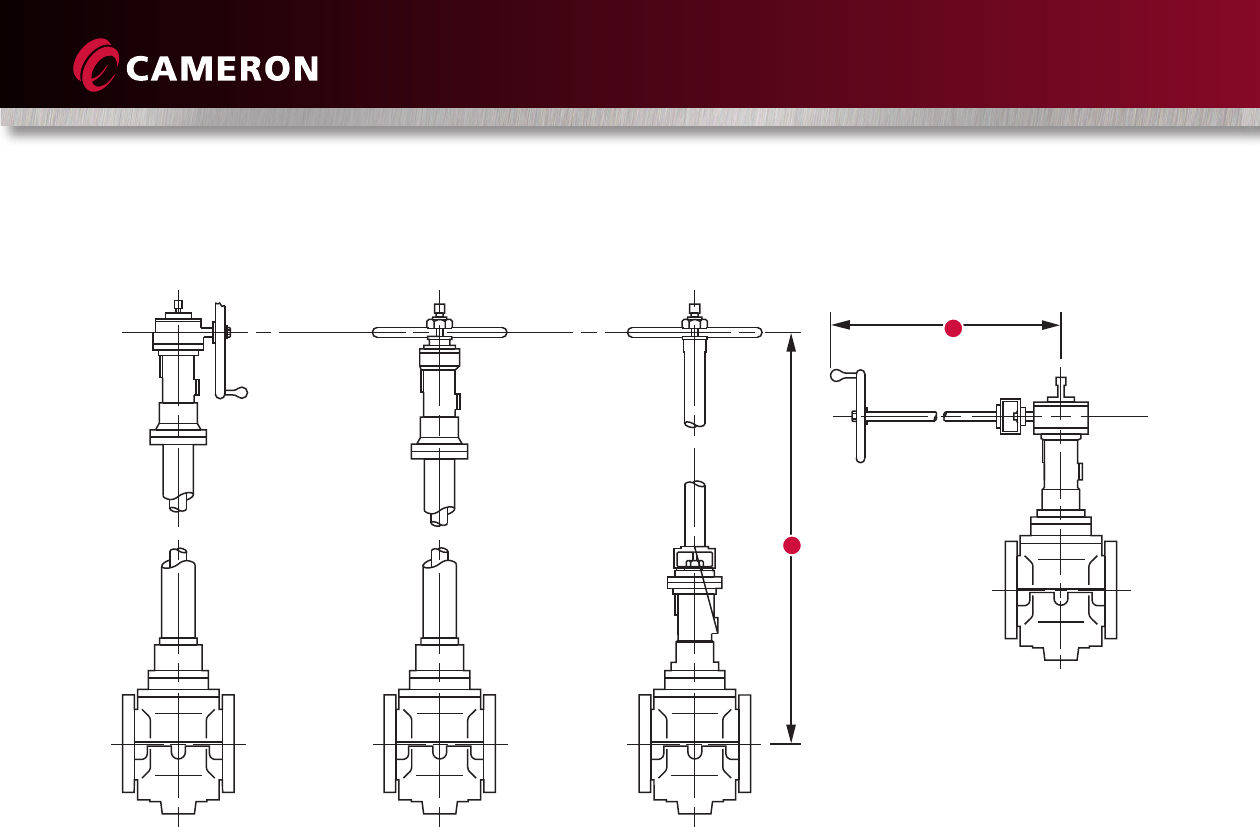 CAMERON