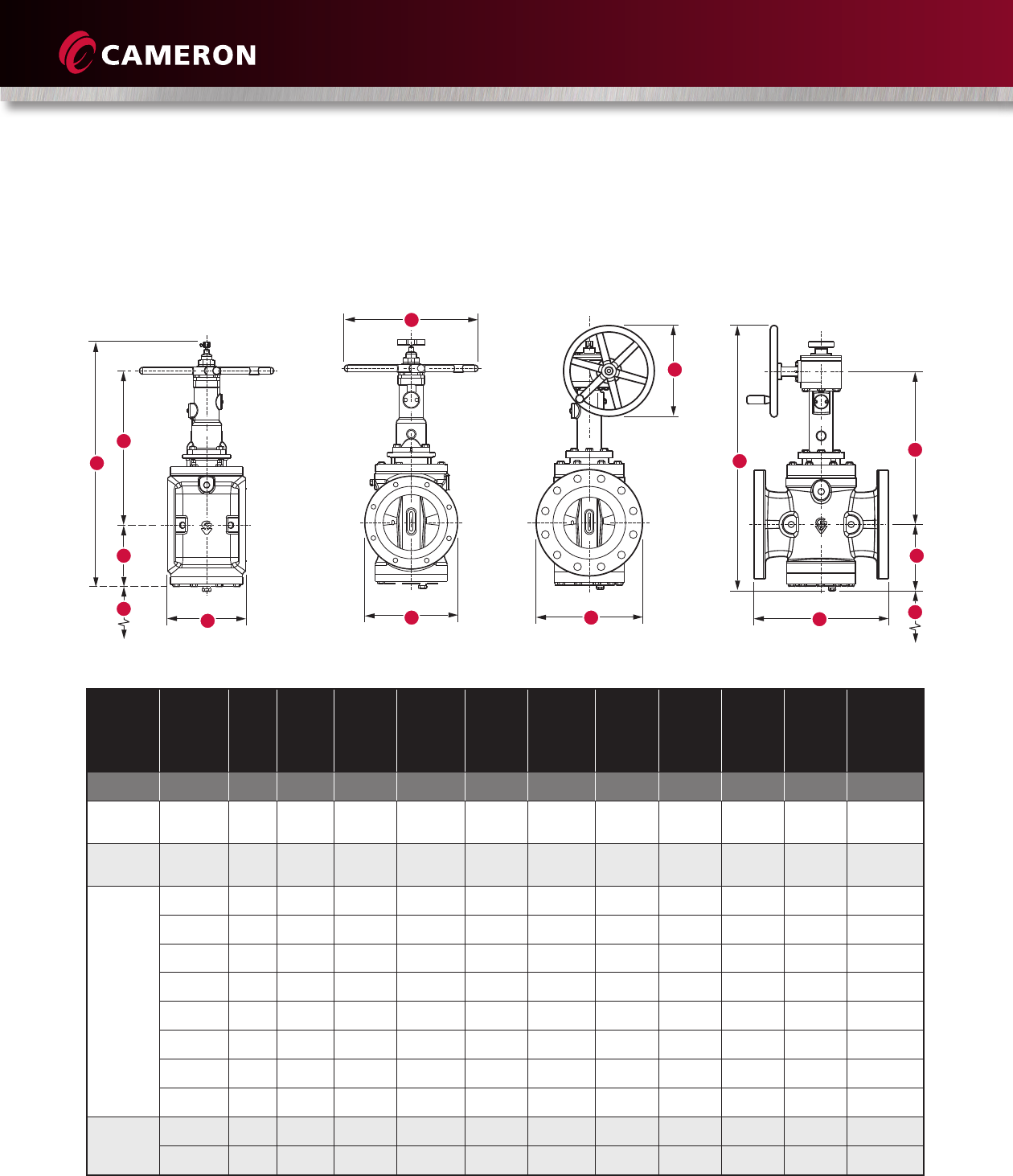 CAMERON