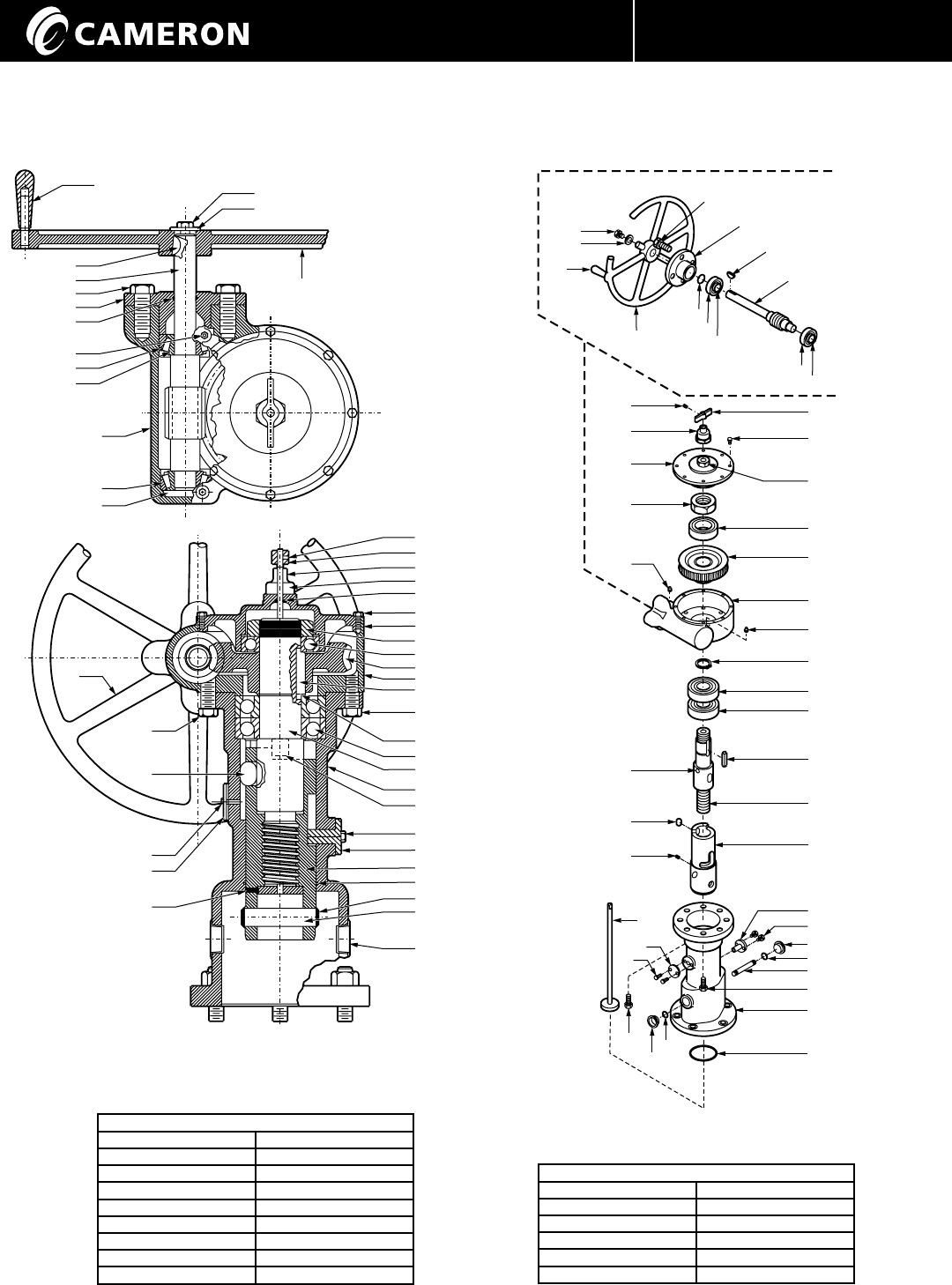 CAMERON