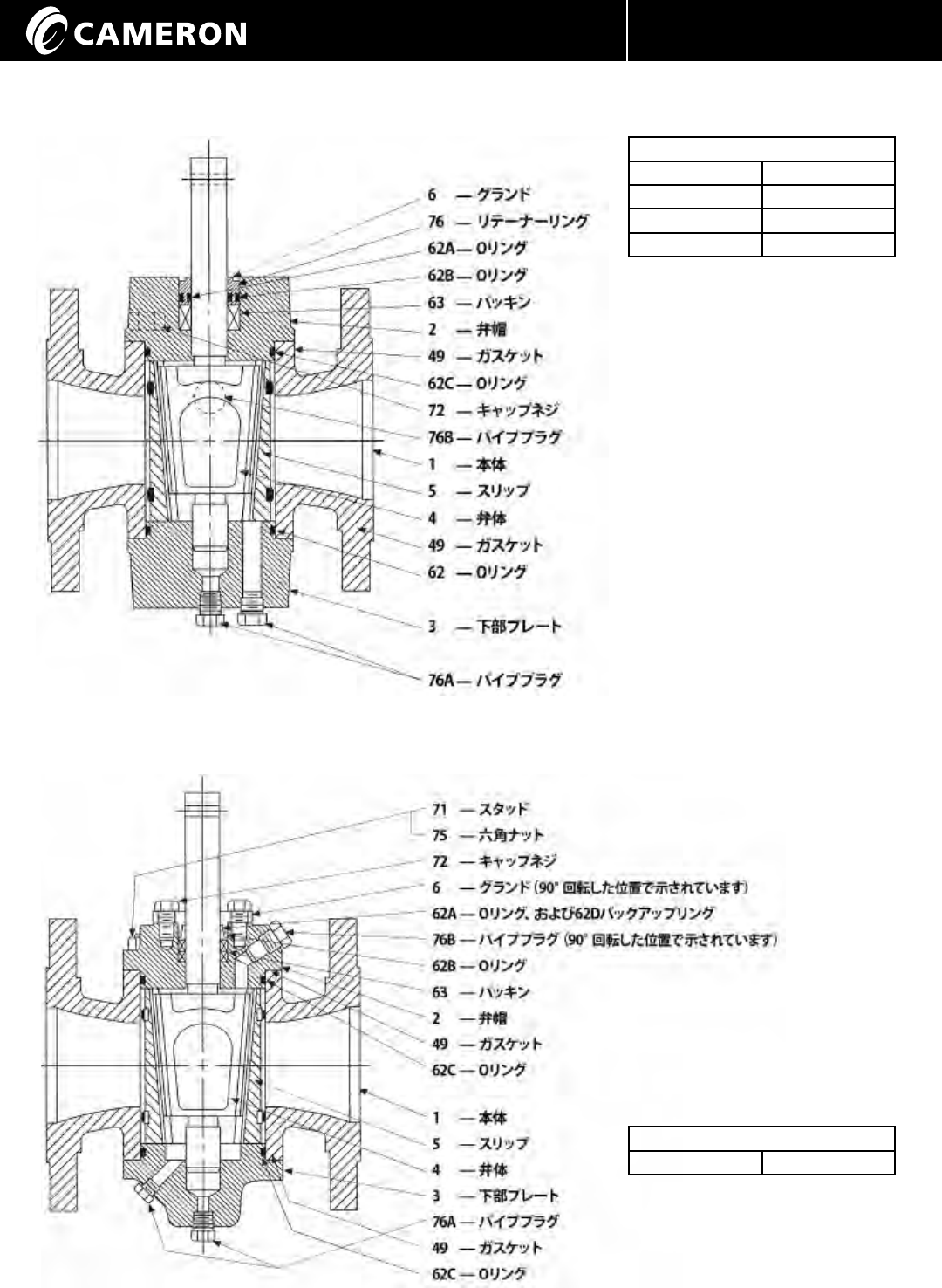 CAMERON

6 — グランド
76 — リテーナーリング
62A — Oリング
62B — Oリング
63 — パッキン
2 — 弁帽
49 — ガスケット
62C — Oリング
72 — キャップネジ
76B — パイププラグ
1 — 本体
5 — スリップ
4 — 弁体
49 — ガスケット
62 — Oリング
3 — 下部プレート
76A — パイププラグ

71 — スタッド
75 — 六角ナット
72 — キャップネジ
6 — グランド (90° 回転した位置で示されています)
62A — Oリング、および62Dバックアップリング
76B — パイププラグ (90° 回転した位置で示されています)
62B — Oリング
63 — パッキン
2 — 弁帽
49 — ガスケット
62C — Oリング
1 — 本体
5 — スリップ
4 — 弁体
3 — 下部プレート
76A — パイププラグ
49 — ガスケット
62C — Oリング