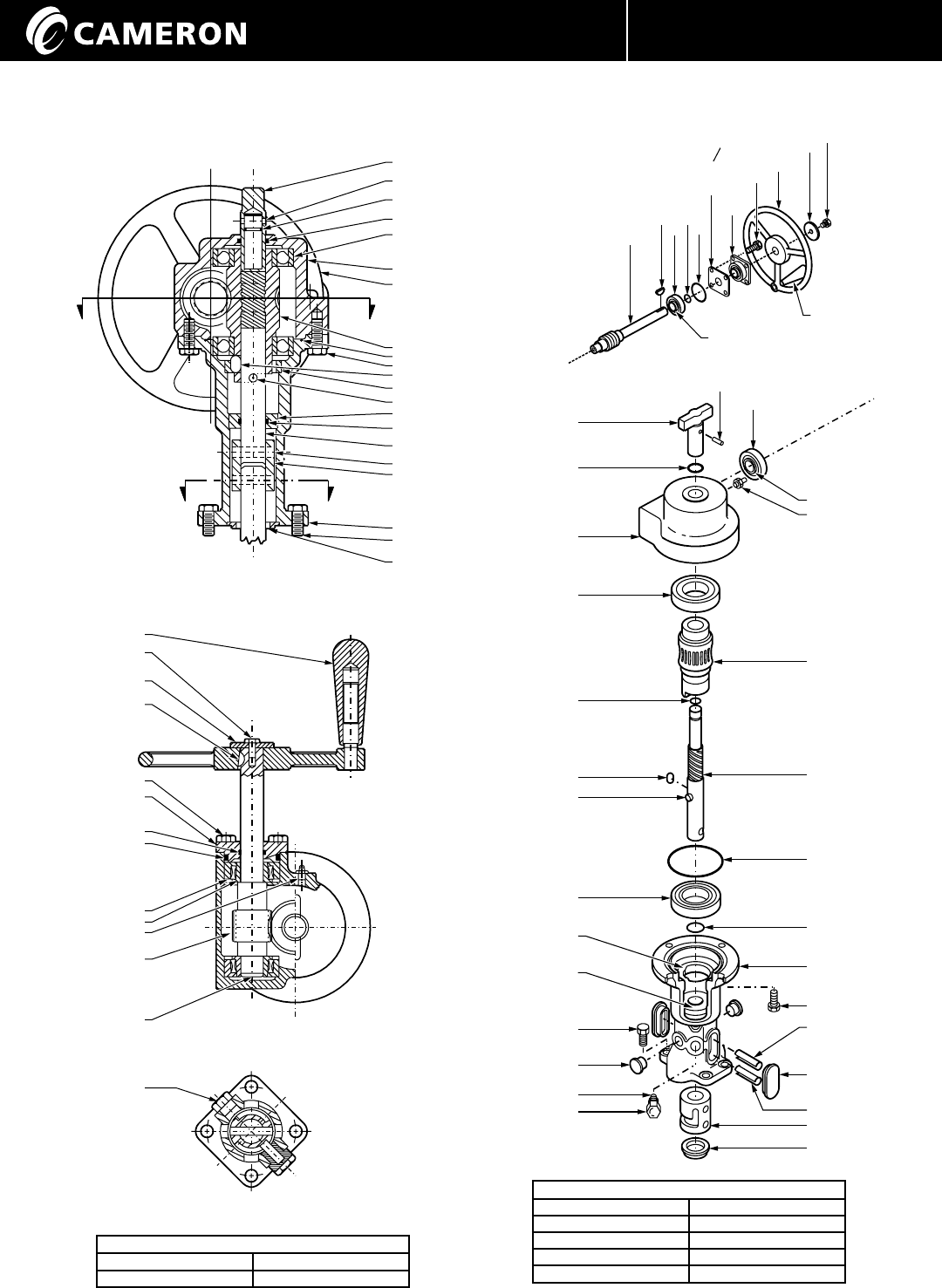 CAMERON