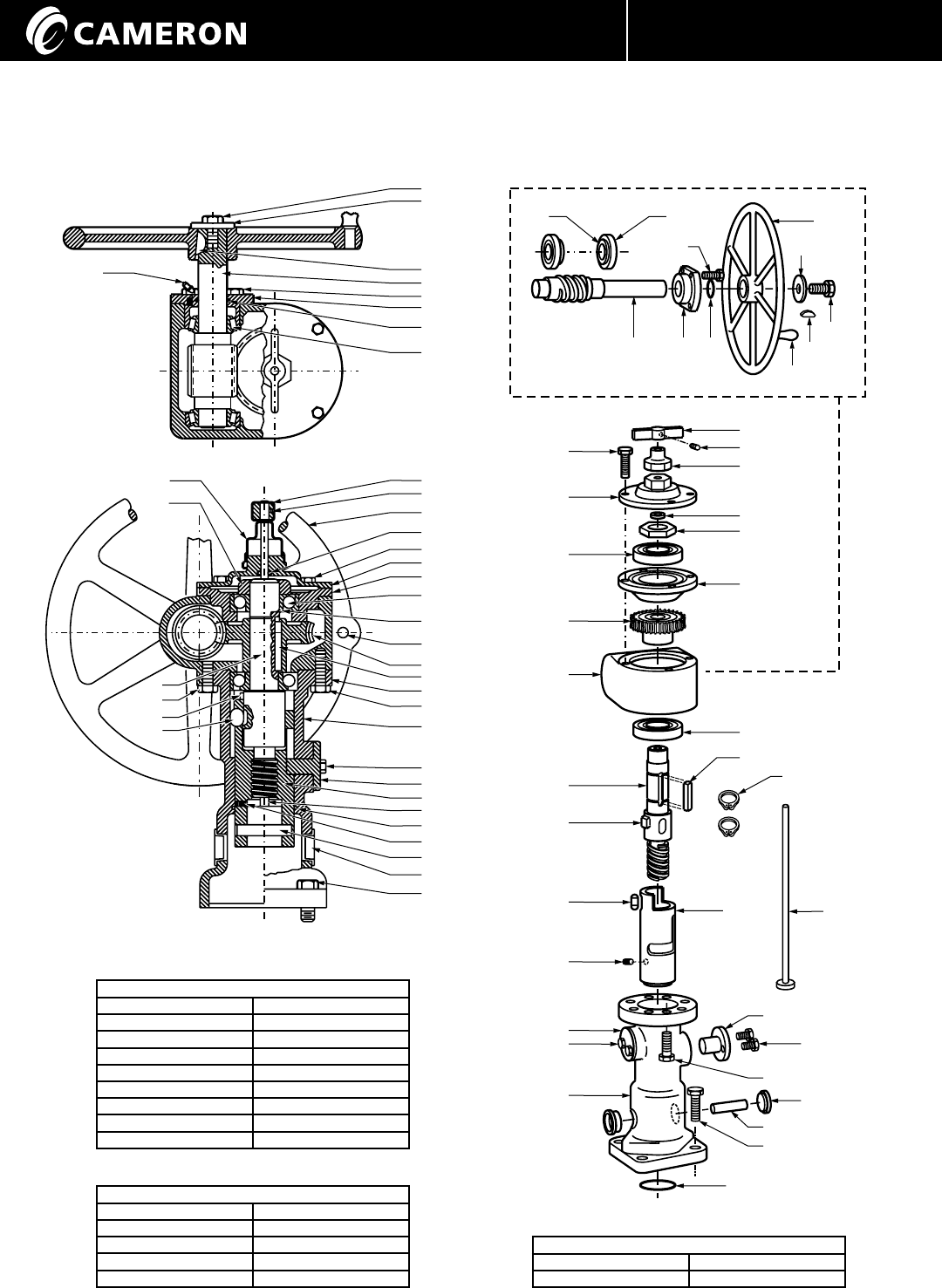 CAMERON