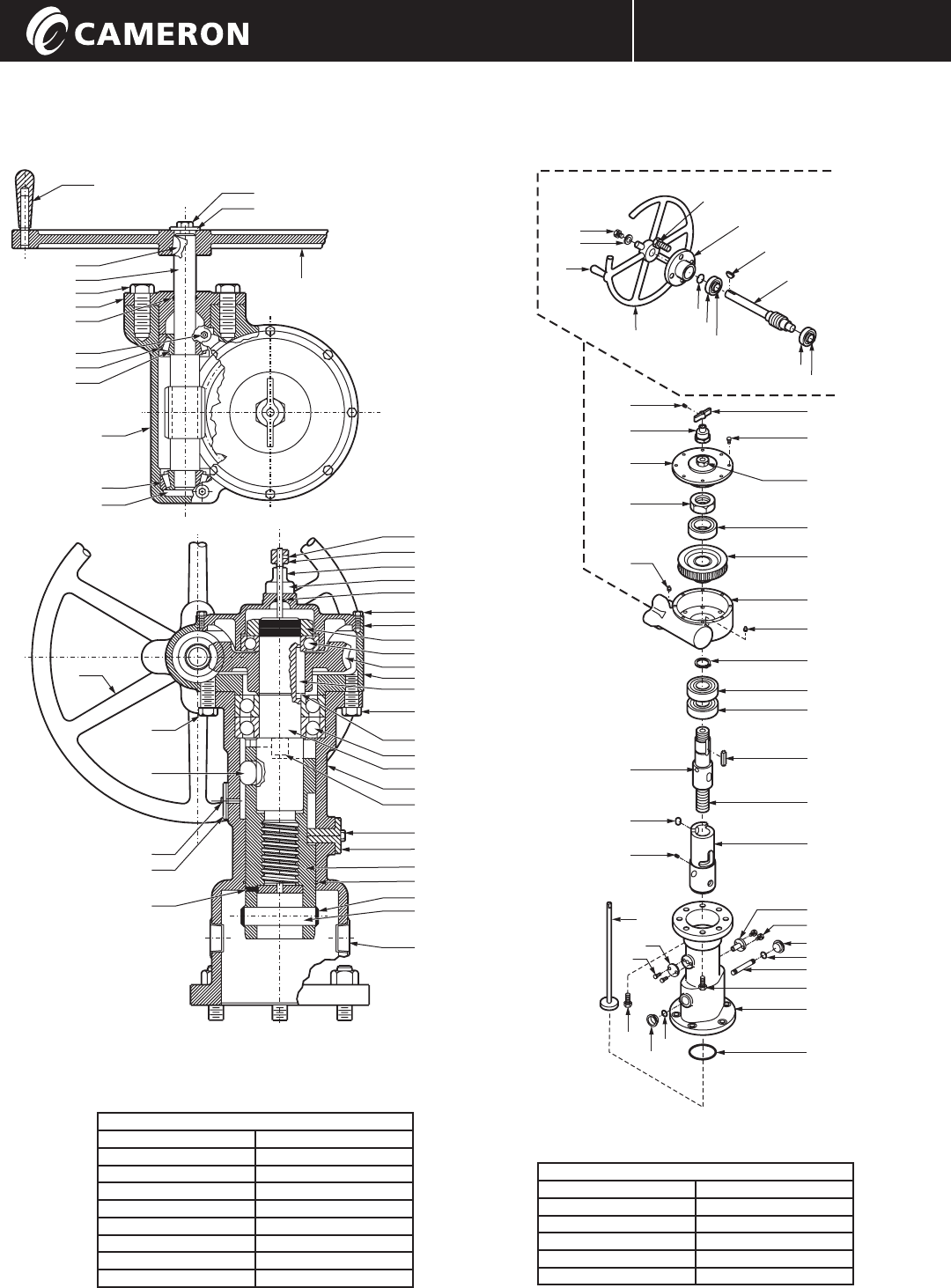 CAMERON