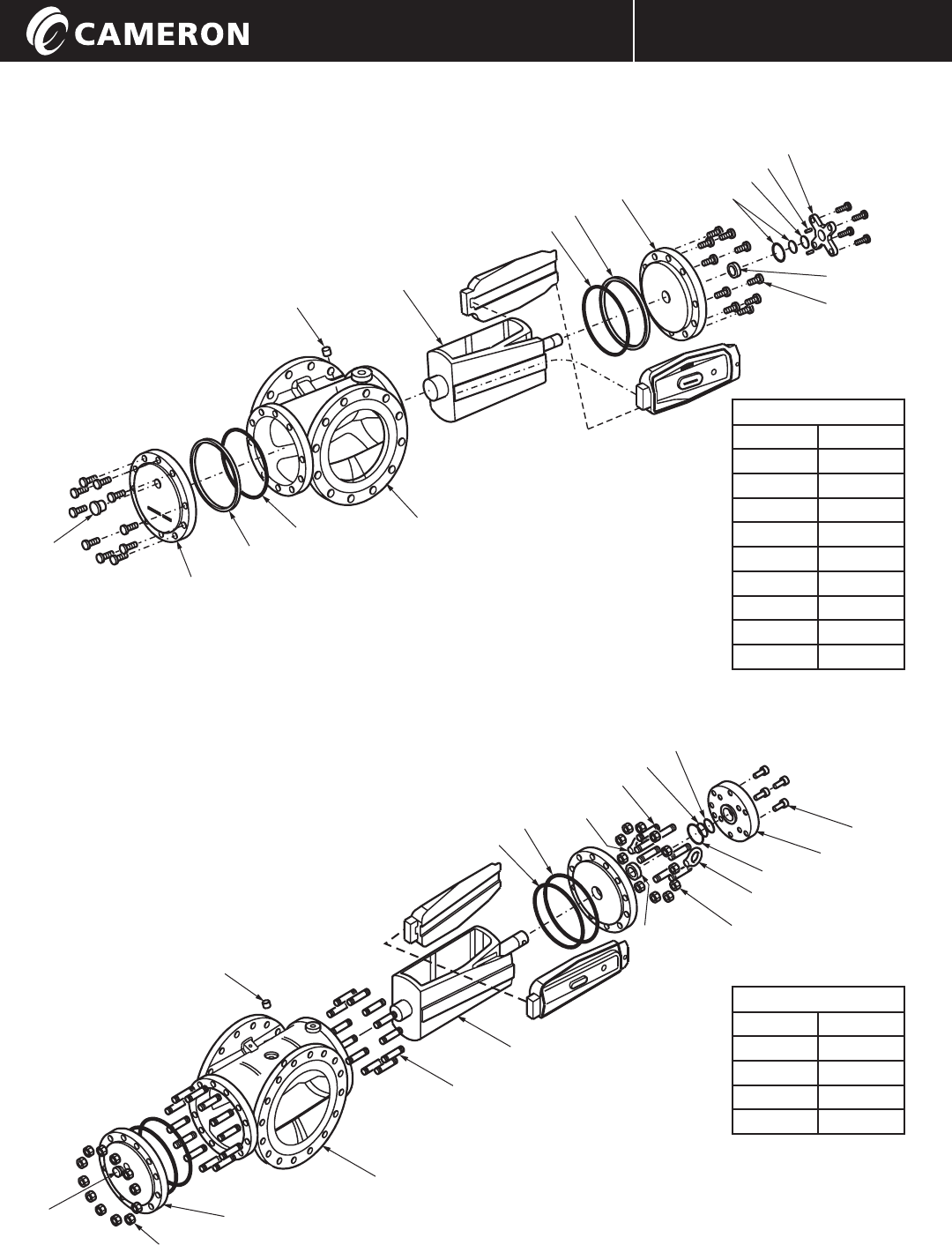 CAMERON