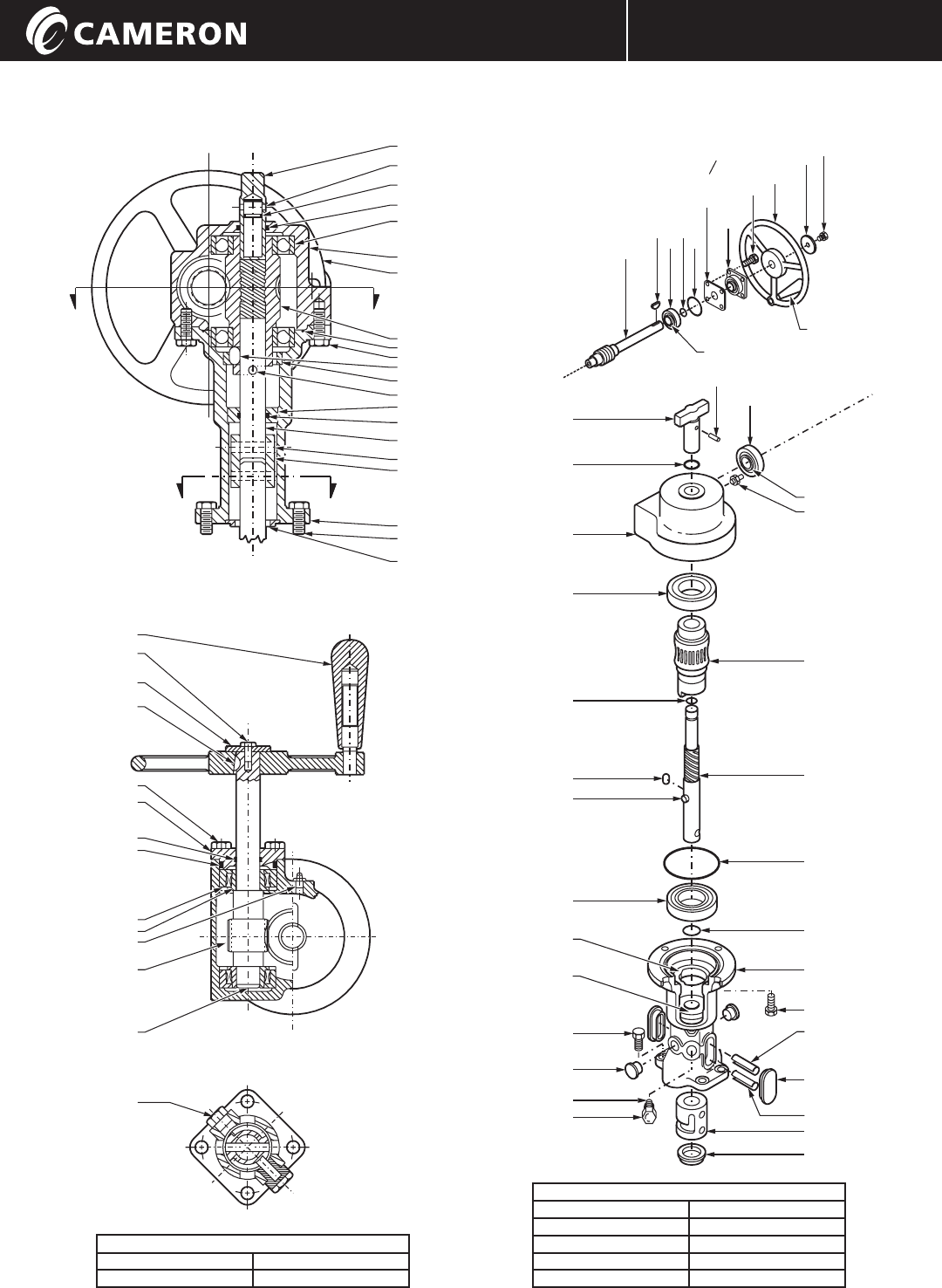 CAMERON