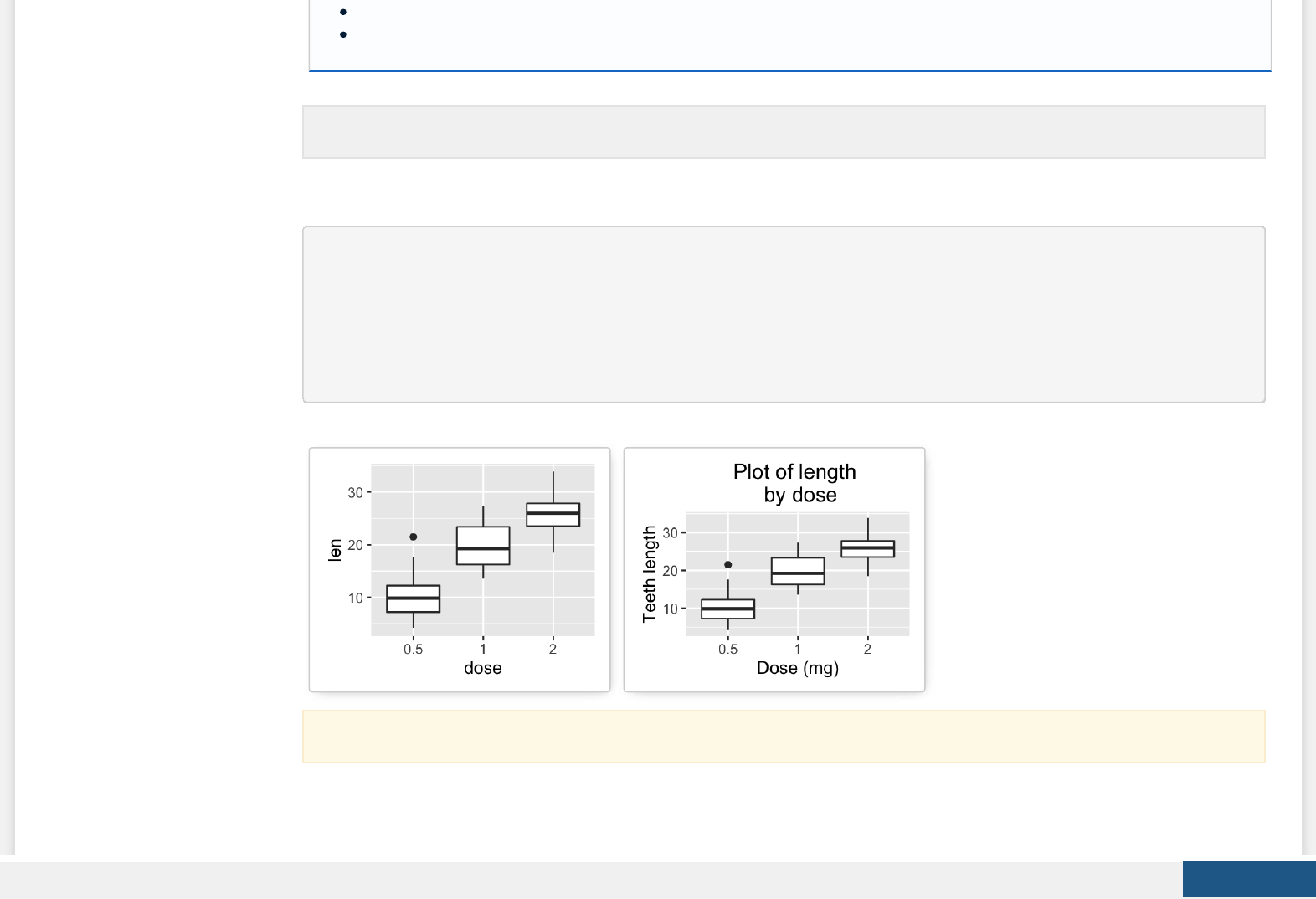 30
20
10
len
0.5
1
2
dose

Plot of length
by dose
30
20
10
Teeth length
0.5
1
2
Dose (mg)