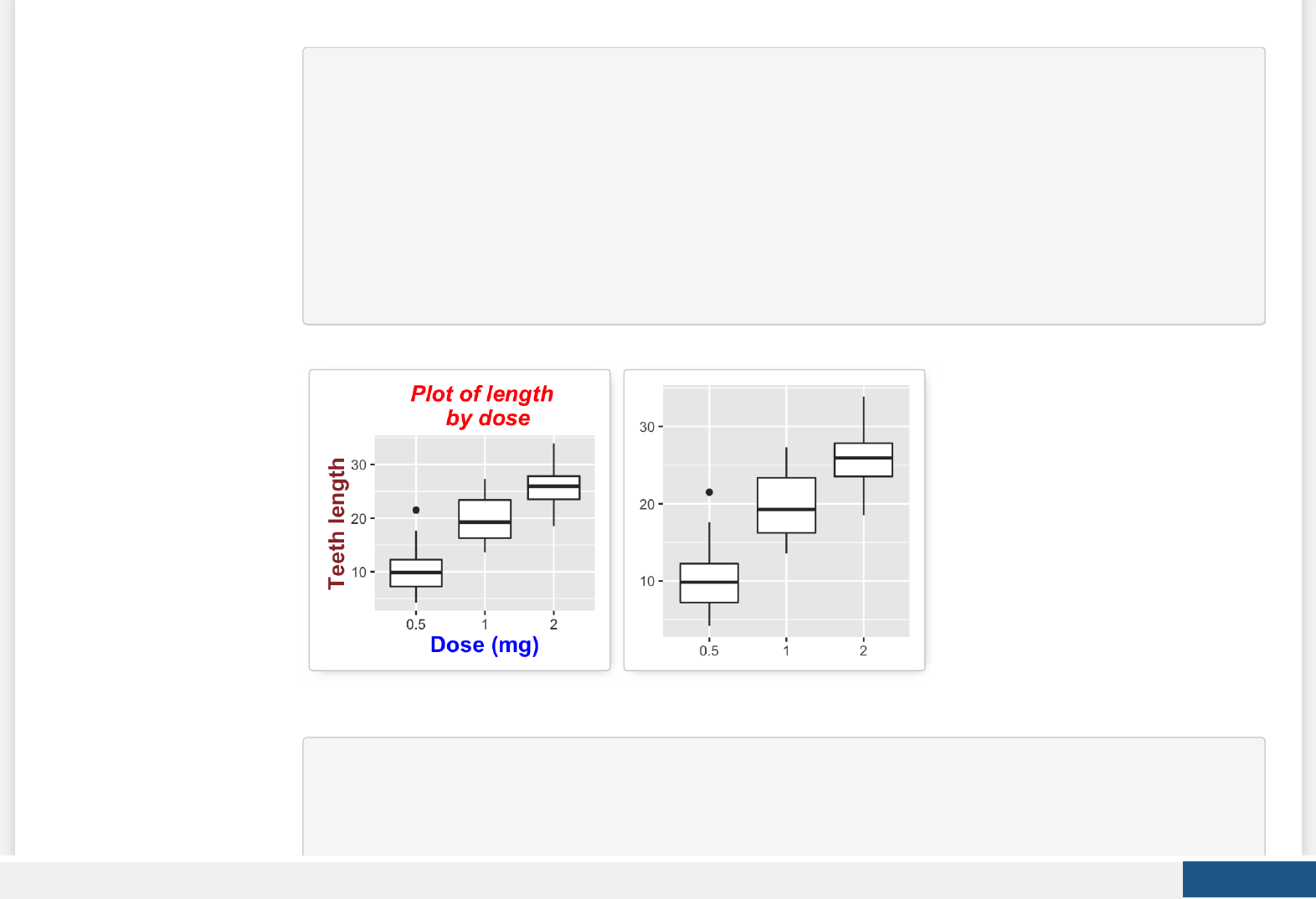 Plot of length
by dose

Teeth length

30
20
10

0.5 1 2

Dose (mg)

30
20
10

0.5 1 2