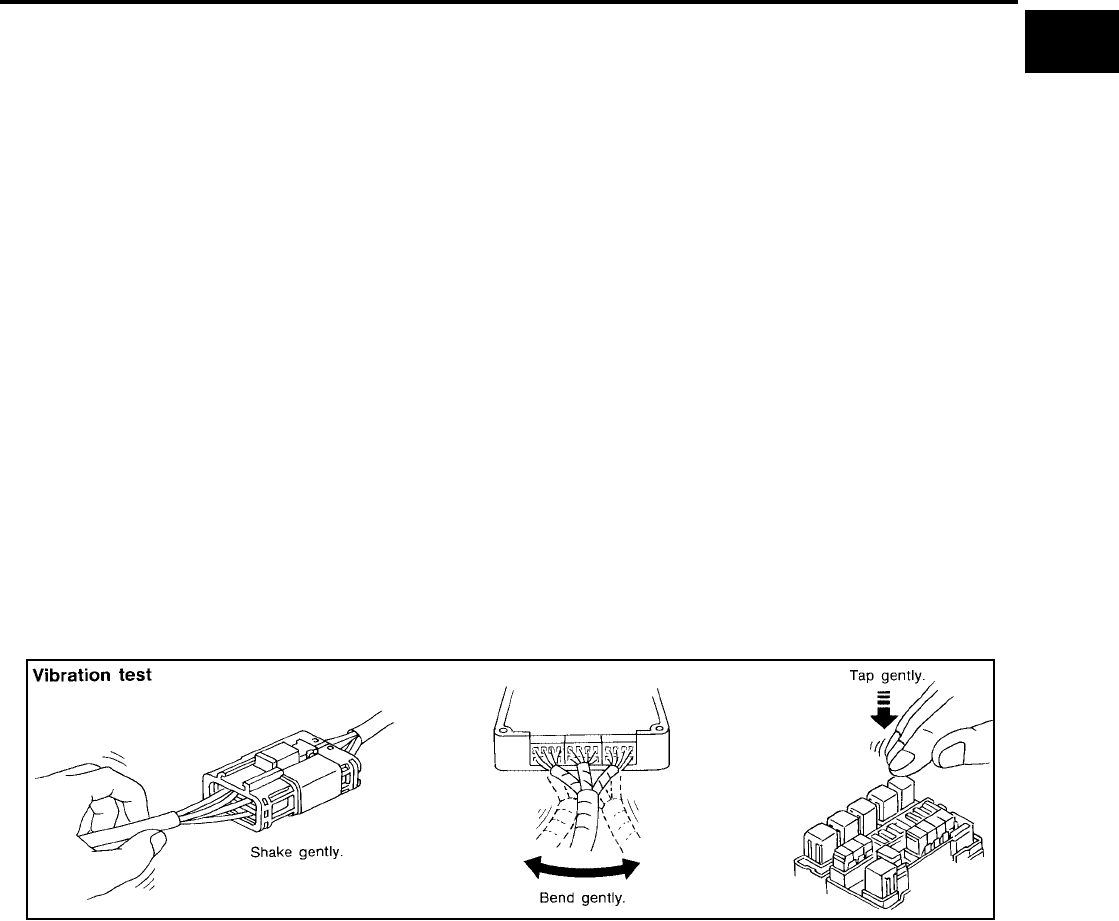 Vibration test

Shake gently.

Bend gently.

Tap gently.