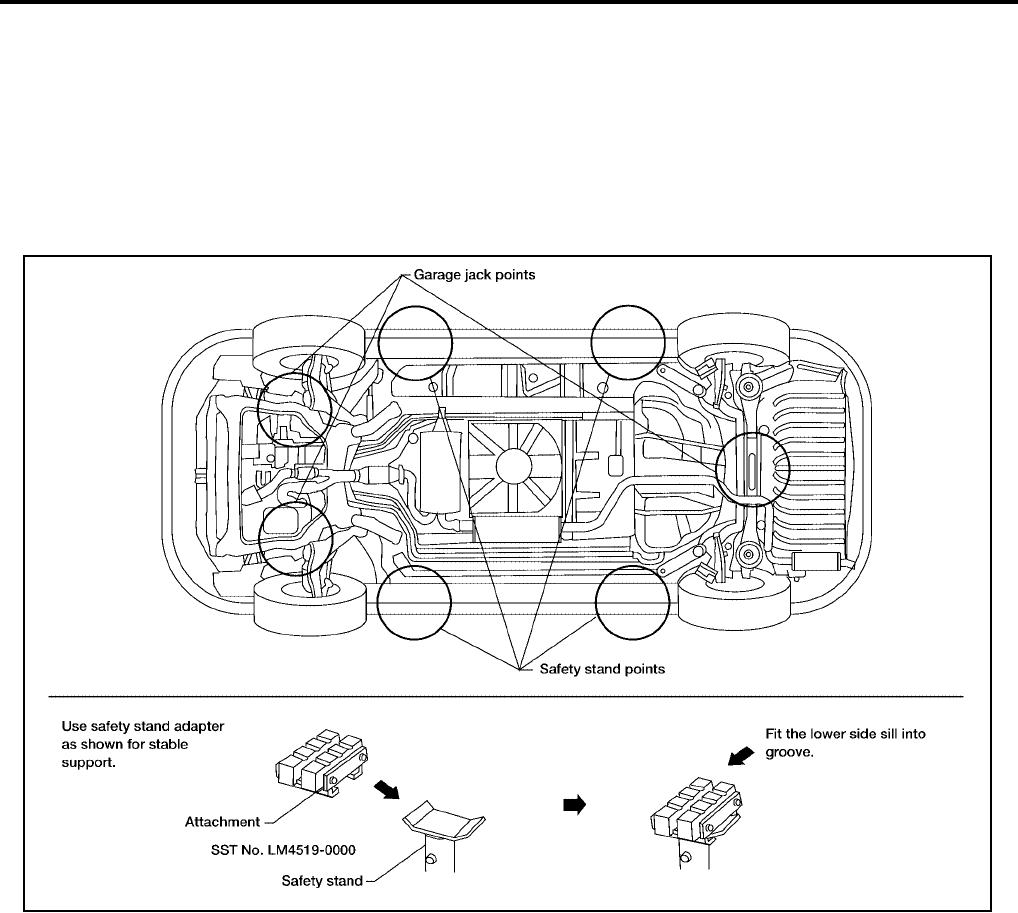 Garage jack points

Safety stand points

Use safety stand adapter as shown for stable support.

Attachment

SST No. LM4519-0000

Safety stand

Fit the lower side sill into groove.