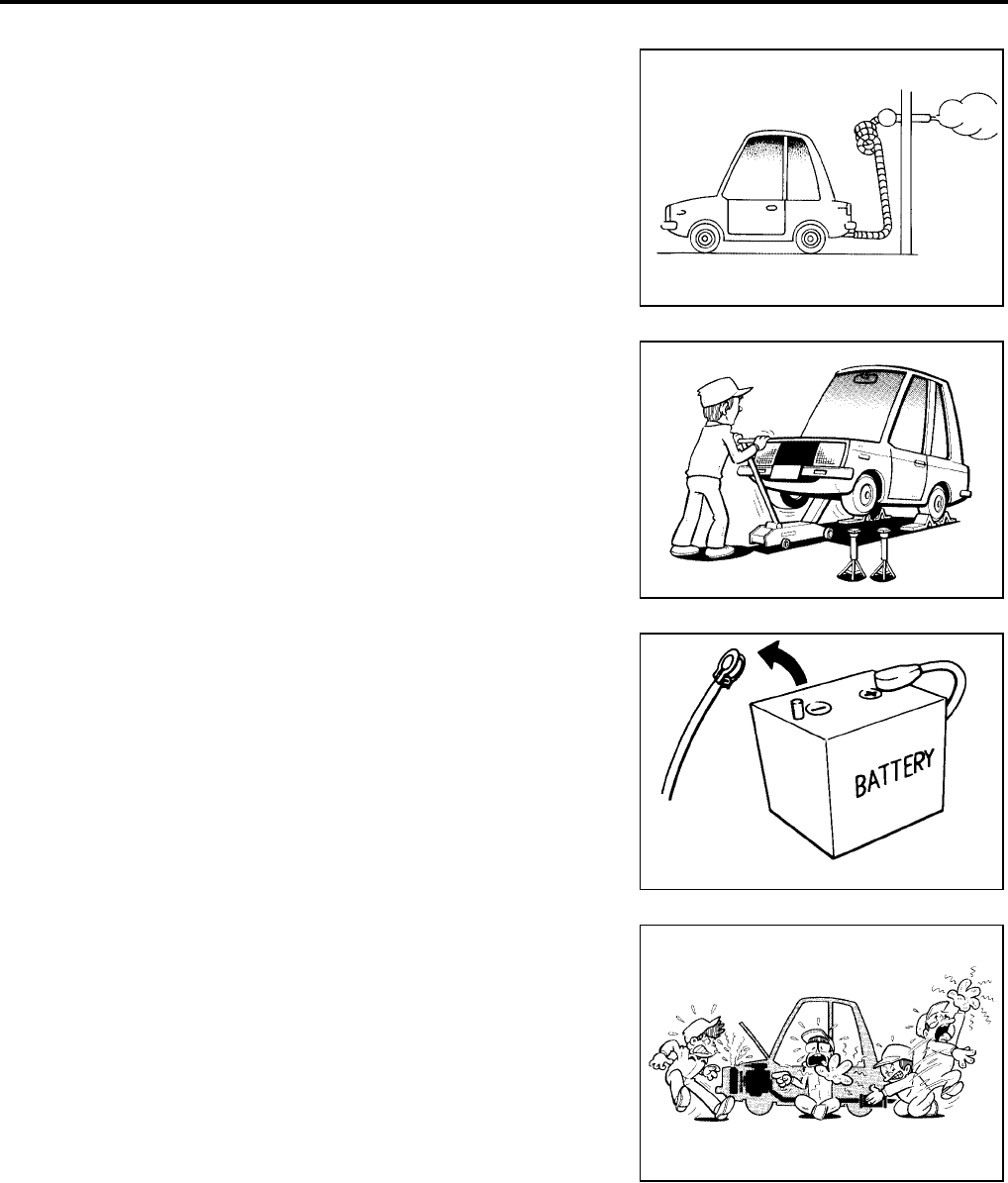 BATTERY