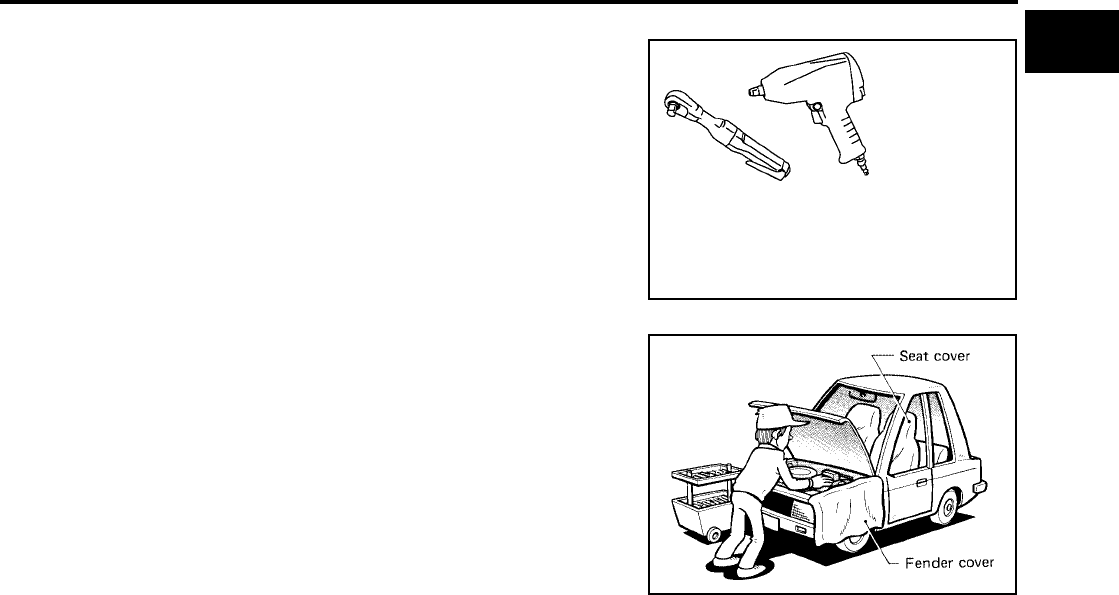 Seat cover

Fender cover