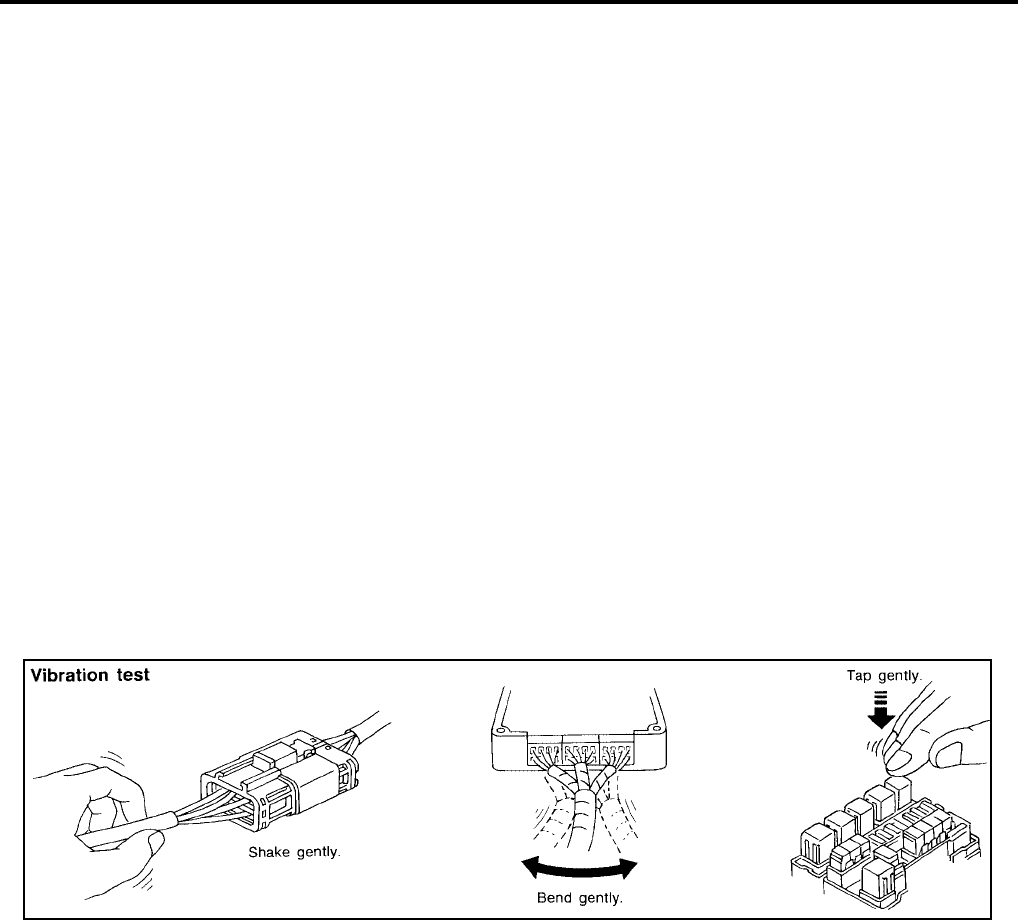 Vibration test

Shake gently.

Bend gently.

Tap gently.