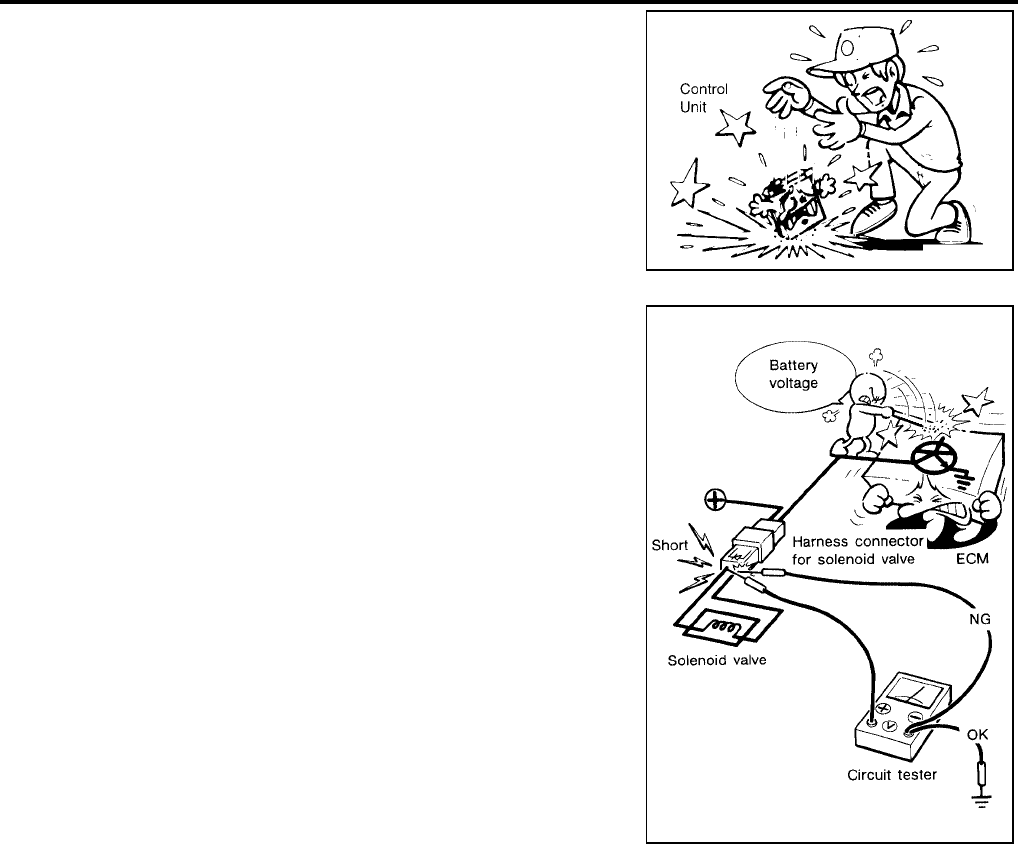 Control Unit

Battery voltage

Short

Harness connector for solenoid valve

ECM

NG

Solenoid valve

OK

Circuit tester