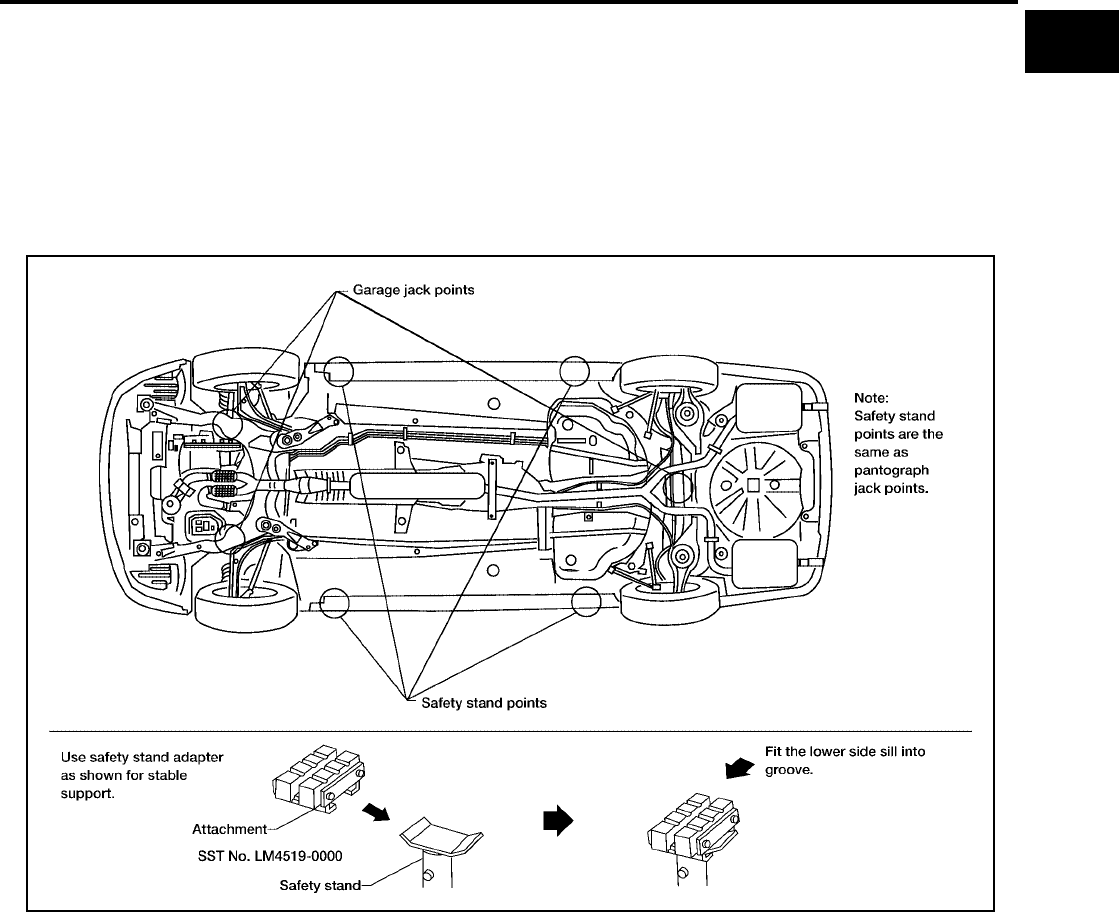 Garage jack points

Note:
Safety stand points are the same as pantograph jack points.

Safety stand points

Use safety stand adapter as shown for stable support.

Attachment

SST No. LM4519-0000

Safety stand

Fit the lower side sill into groove.