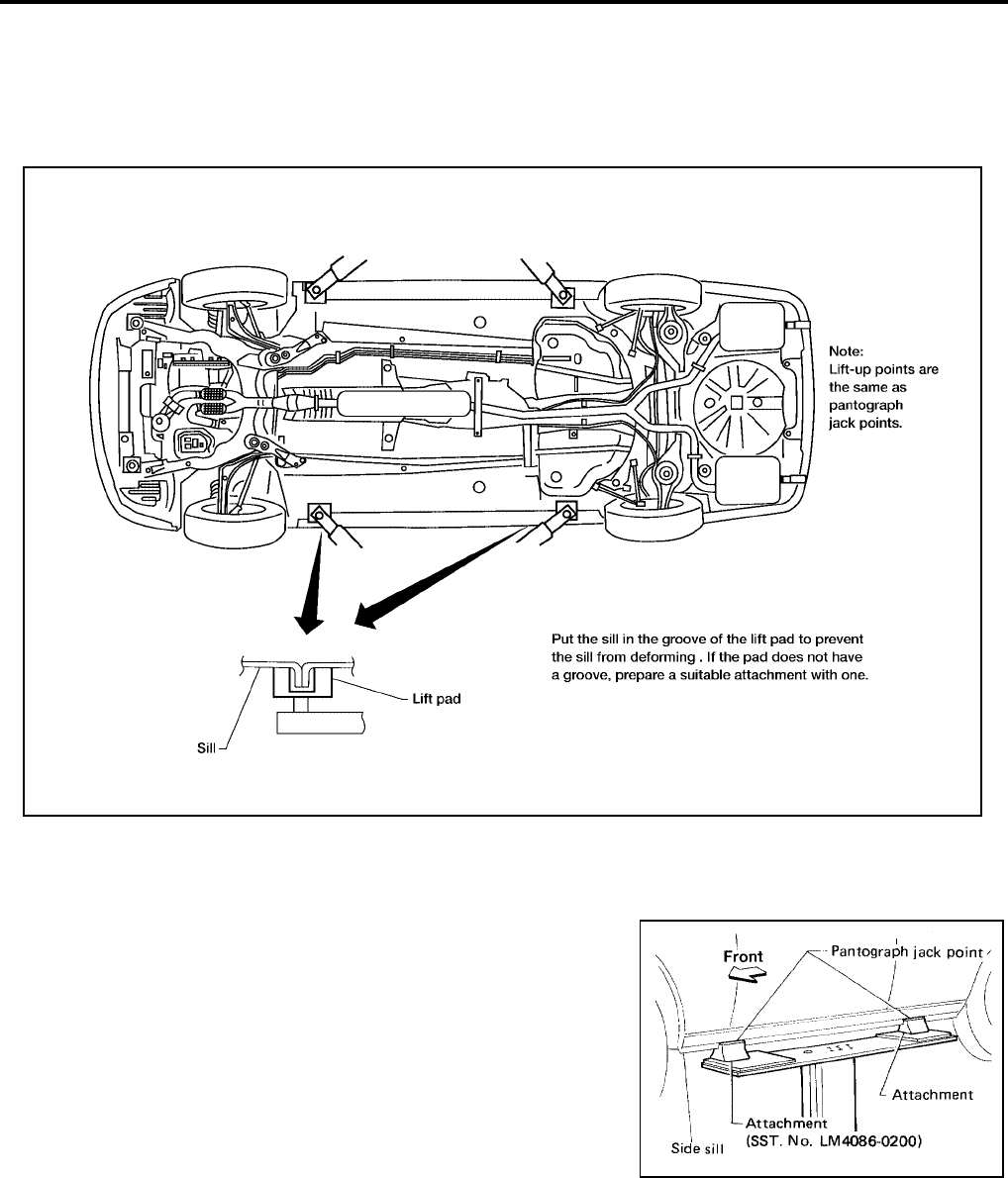 Note:
Lift-up points are the same as pantograph jack points.

Put the sill in the groove of the lift pad to prevent the sill from deforming . If the pad does not have a groove, prepare a suitable attachment with one.

Lift pad

Sill

Front

Pantograph jack point

Attachment

Attachment
(SST. No. LM4086-0200)

Side sill