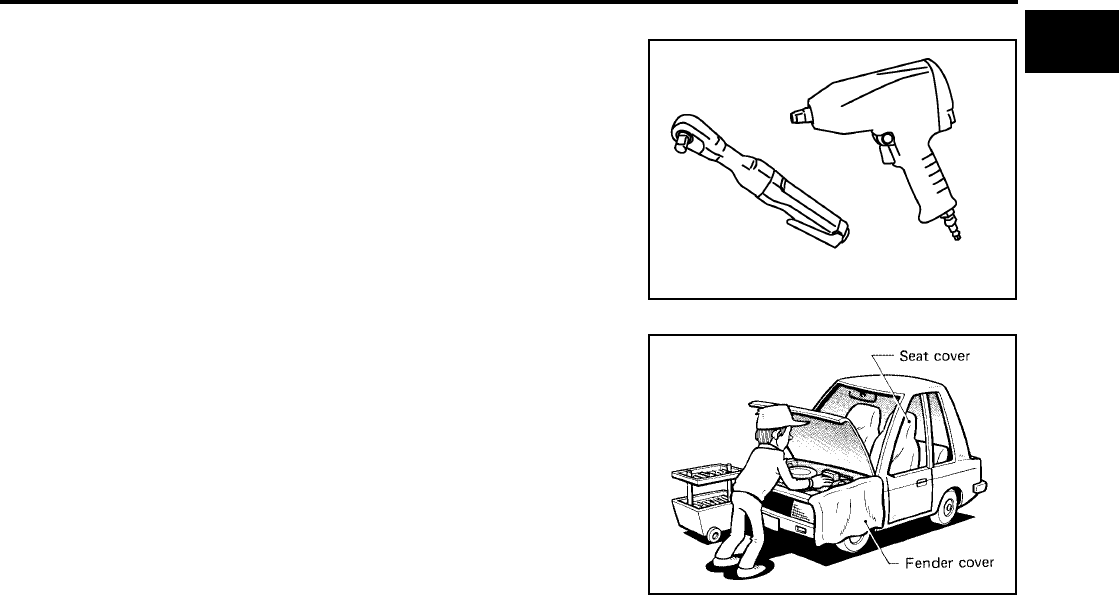 Seat cover

Fender cover