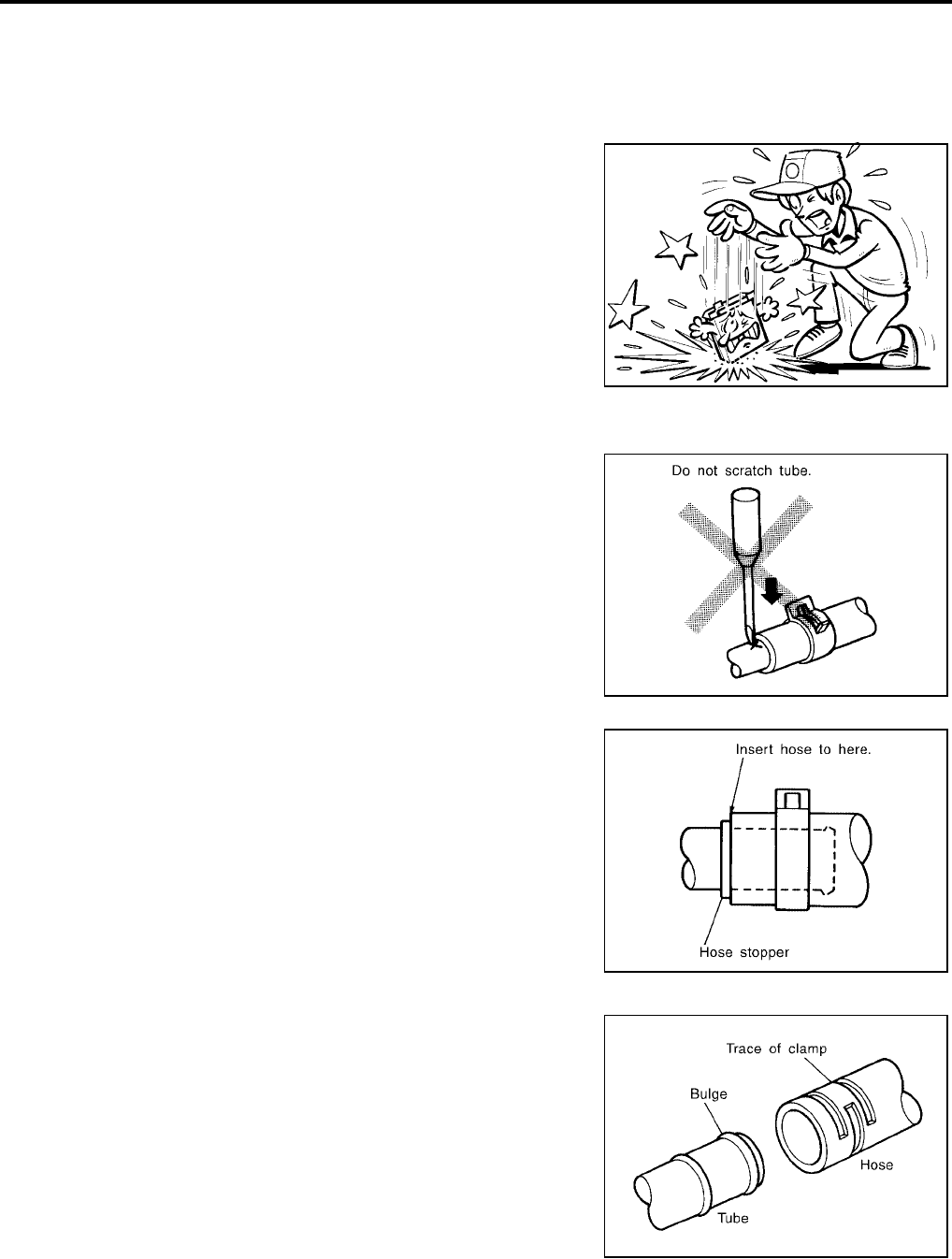 Do not scratch tube.

Insert hose to here.

Hose stopper

Trace of clamp

Bulge

Hose

Tube