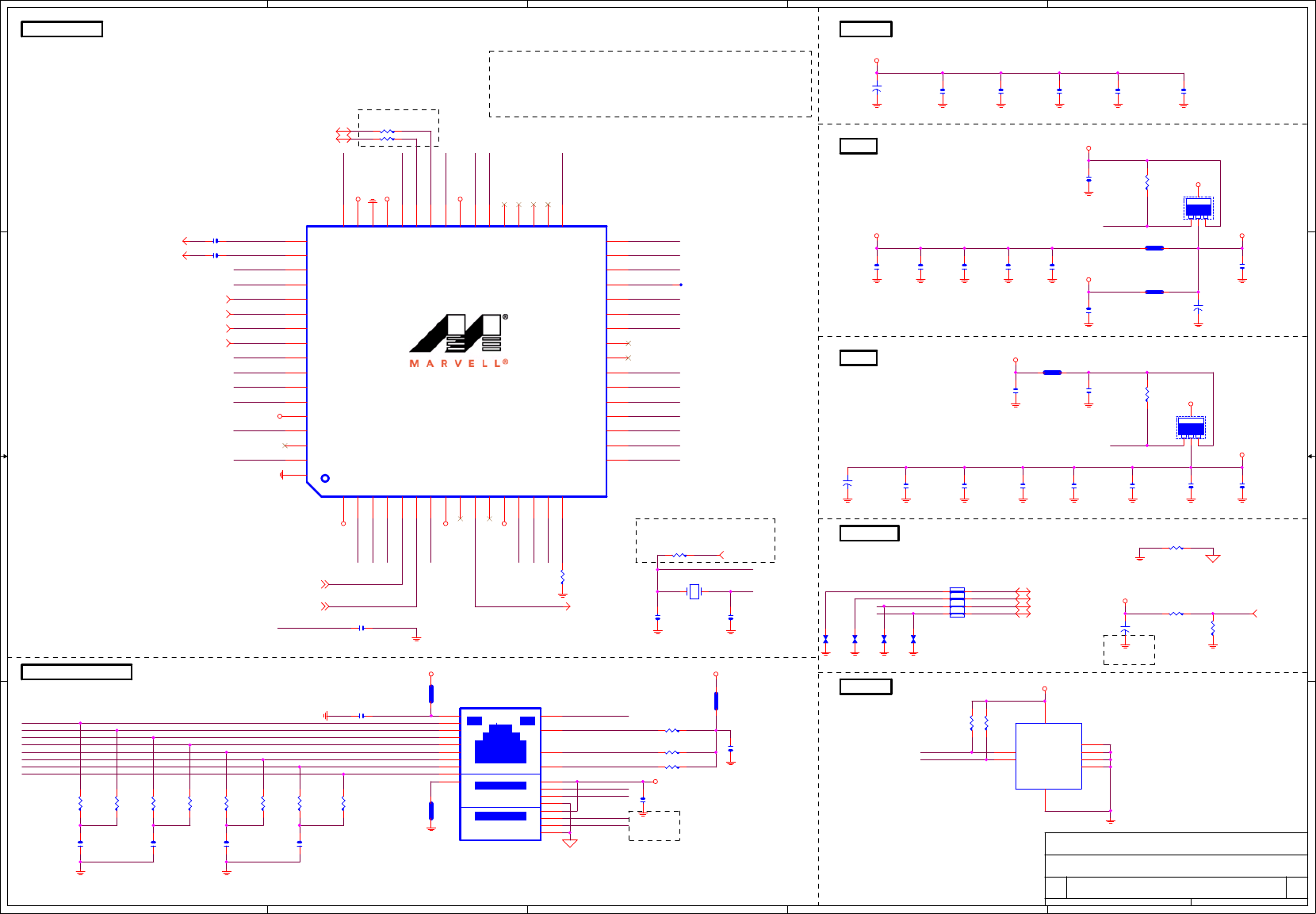 MARVELL®