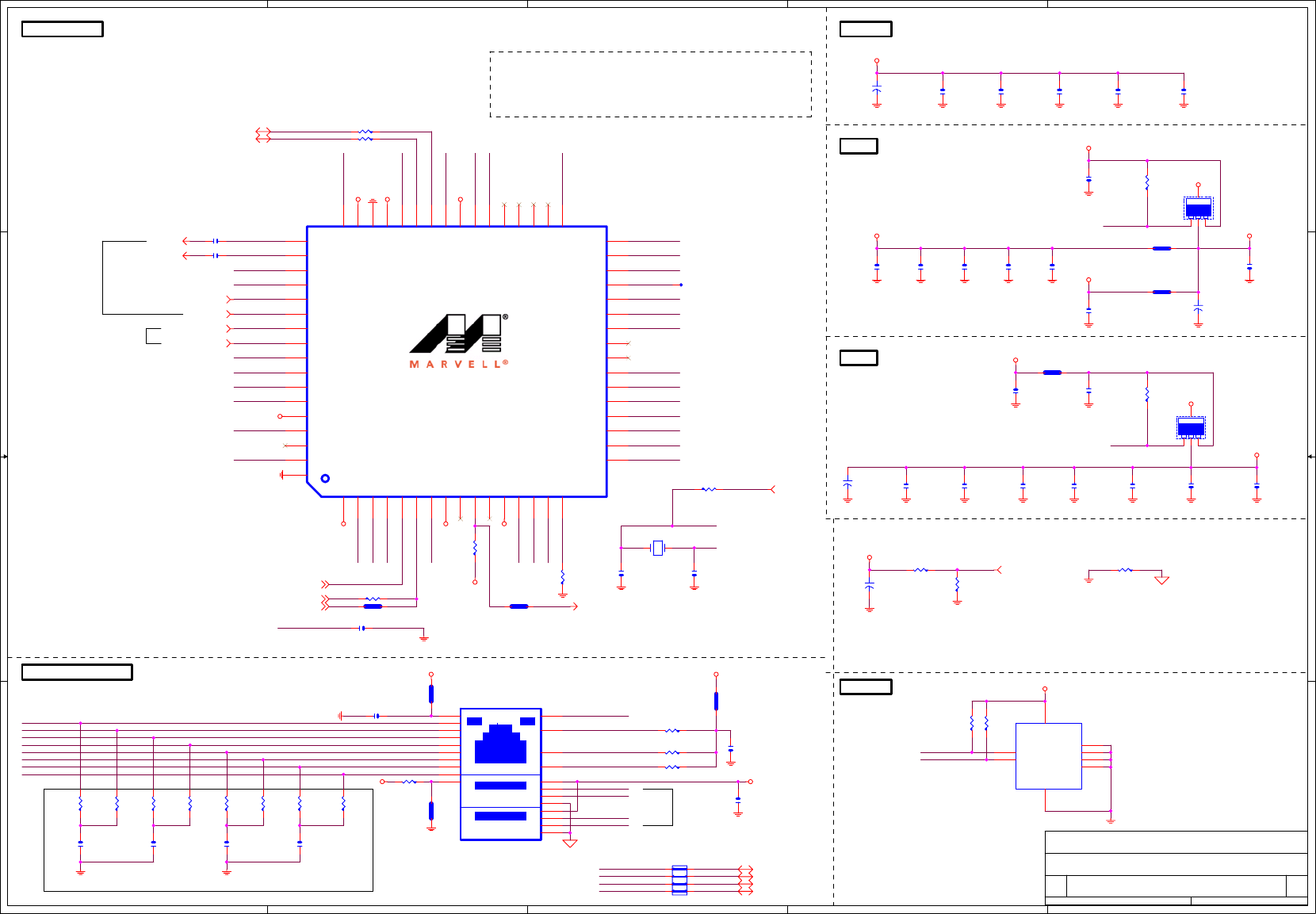 MARVELL®