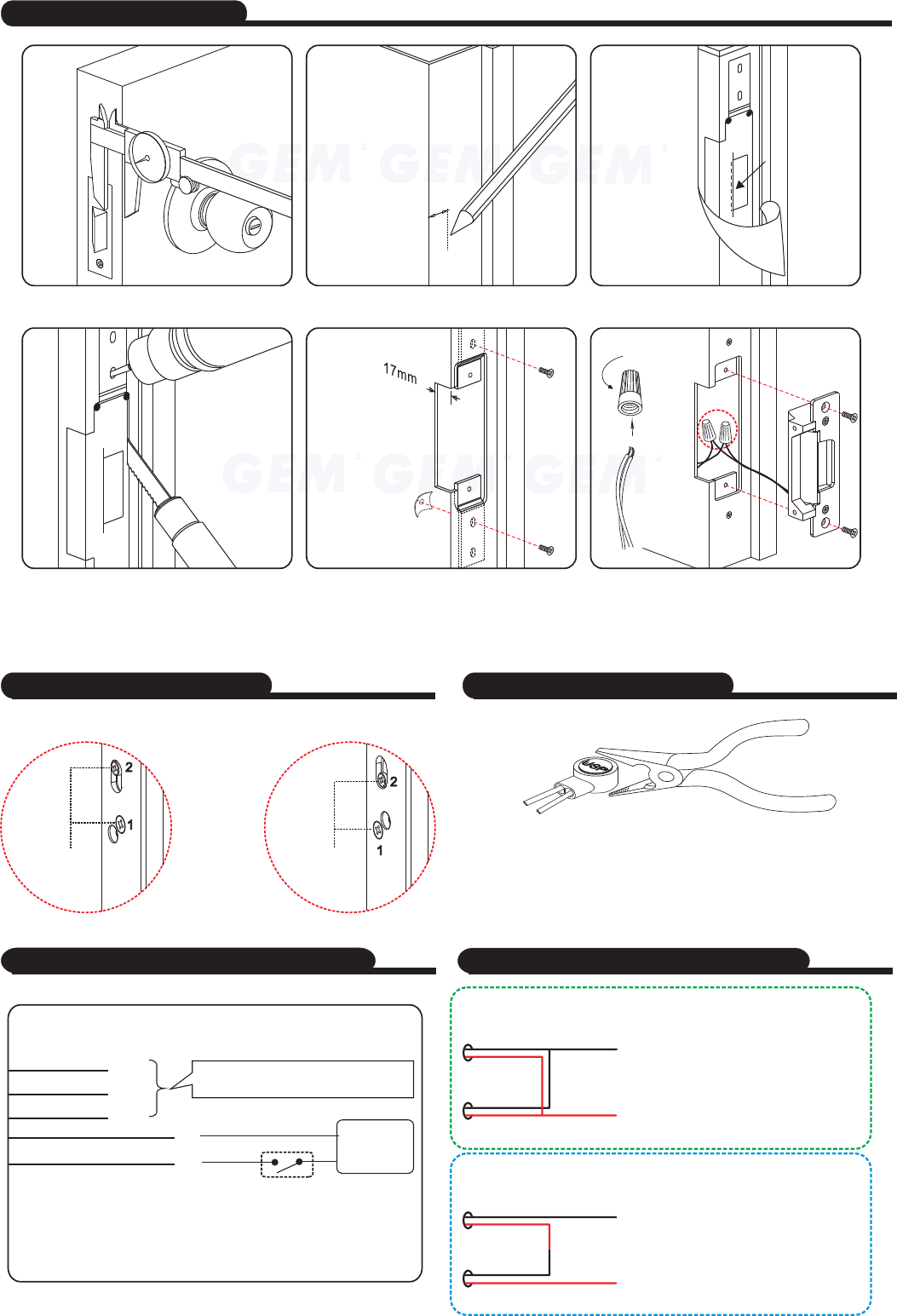 GEM GEM GEM

17mm

GEM GEM GEM

2

1

2

1